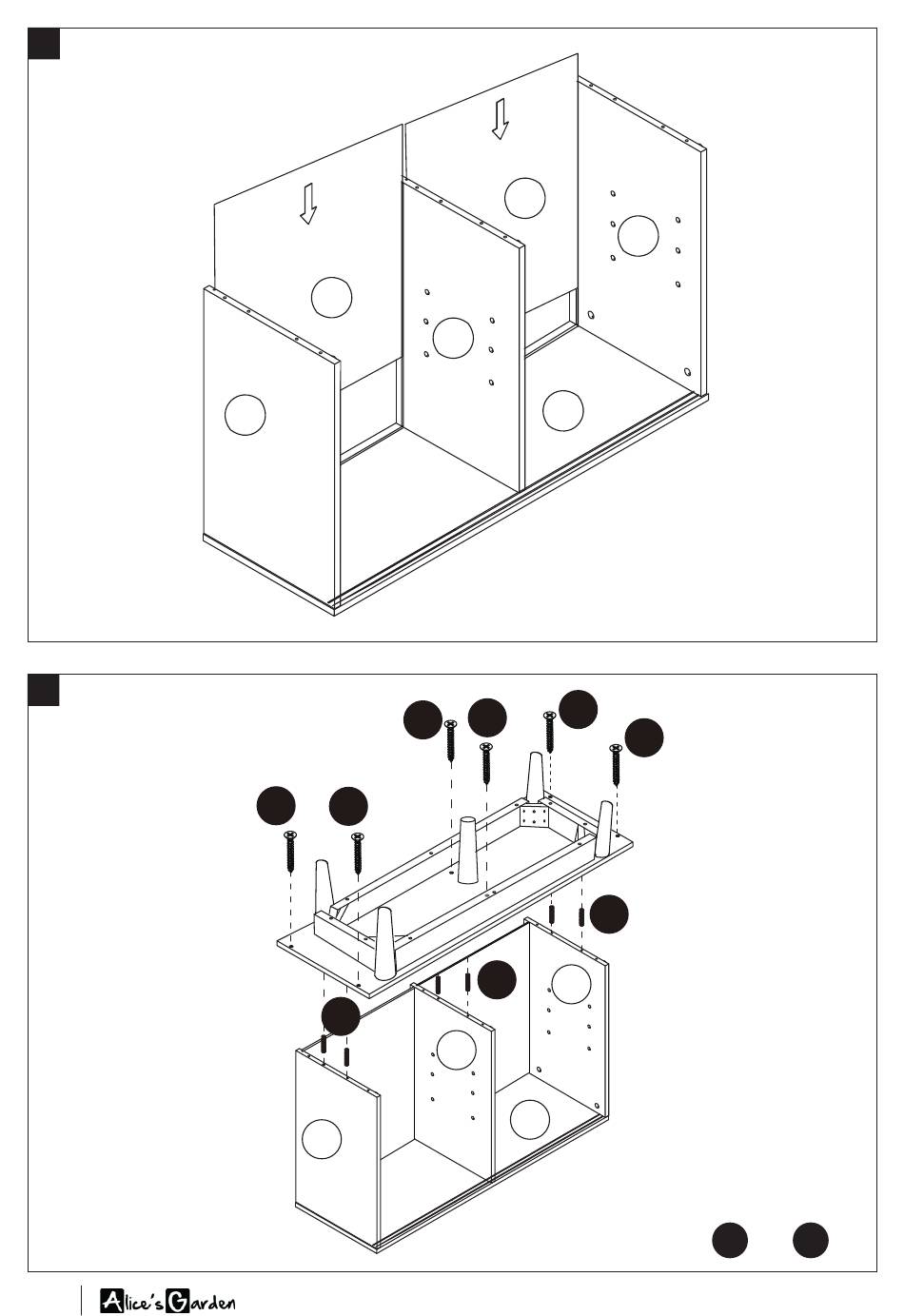 Alice's Garden