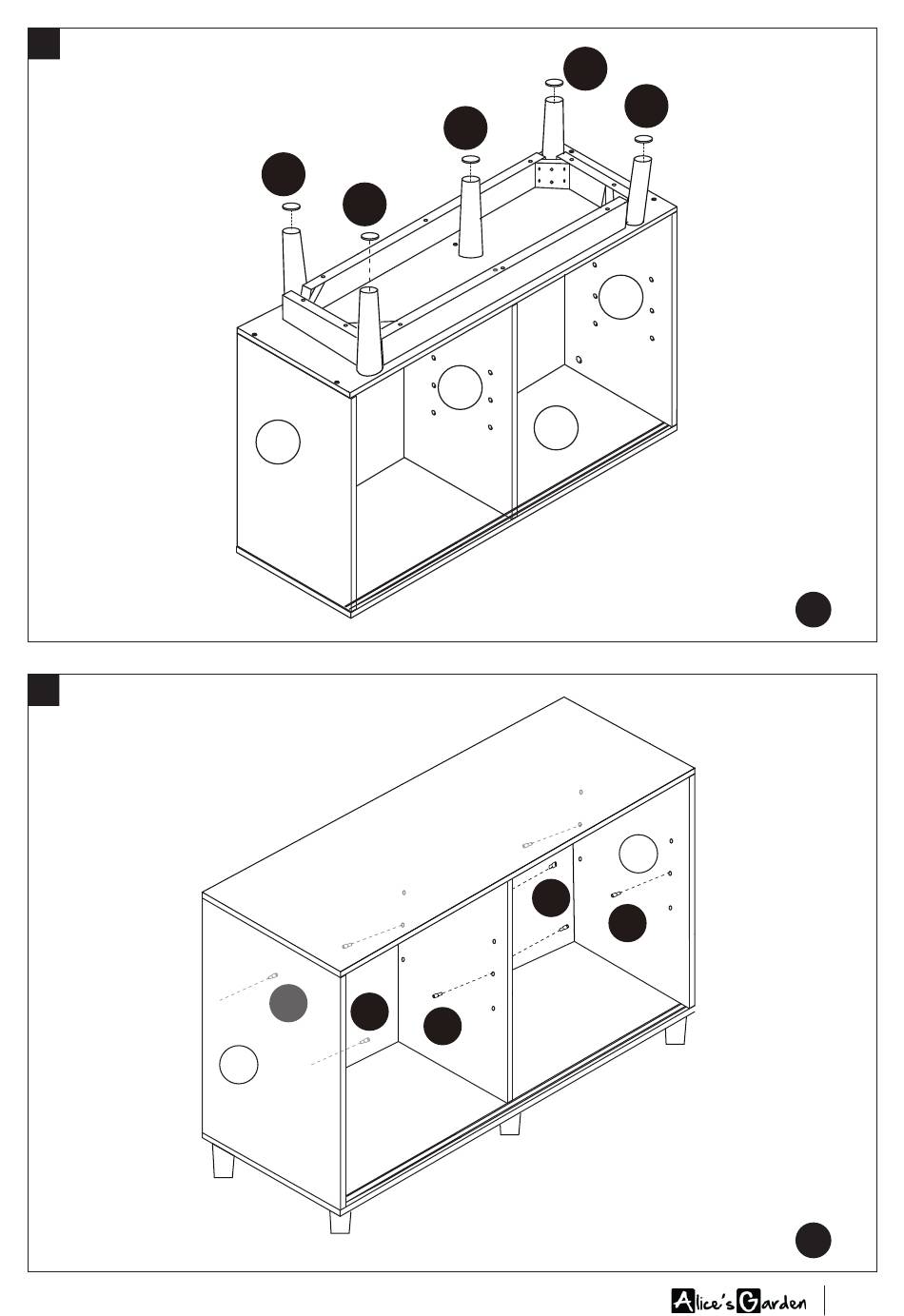 Alice's Garden