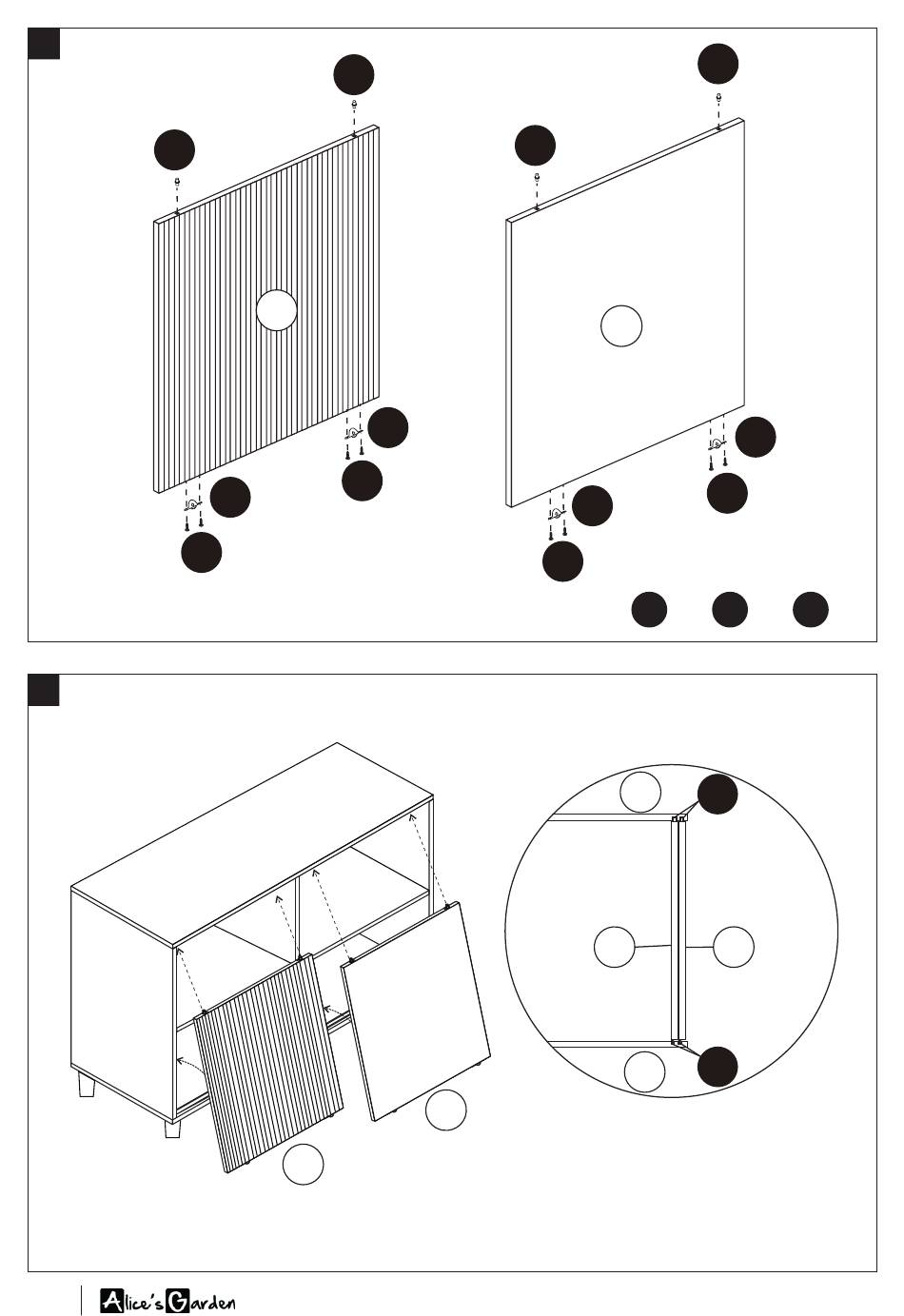 Alice's Garden