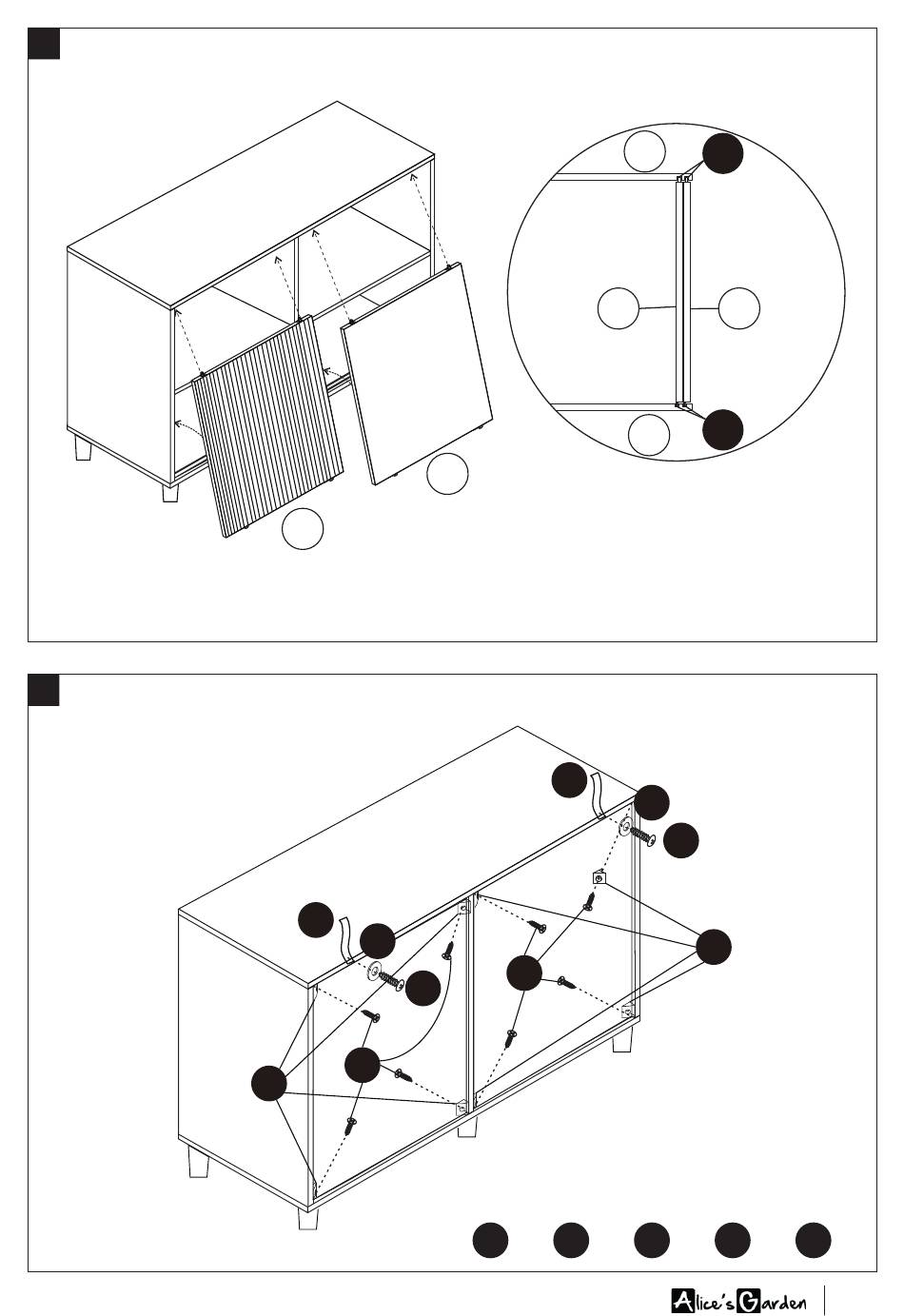 Alice's Garden