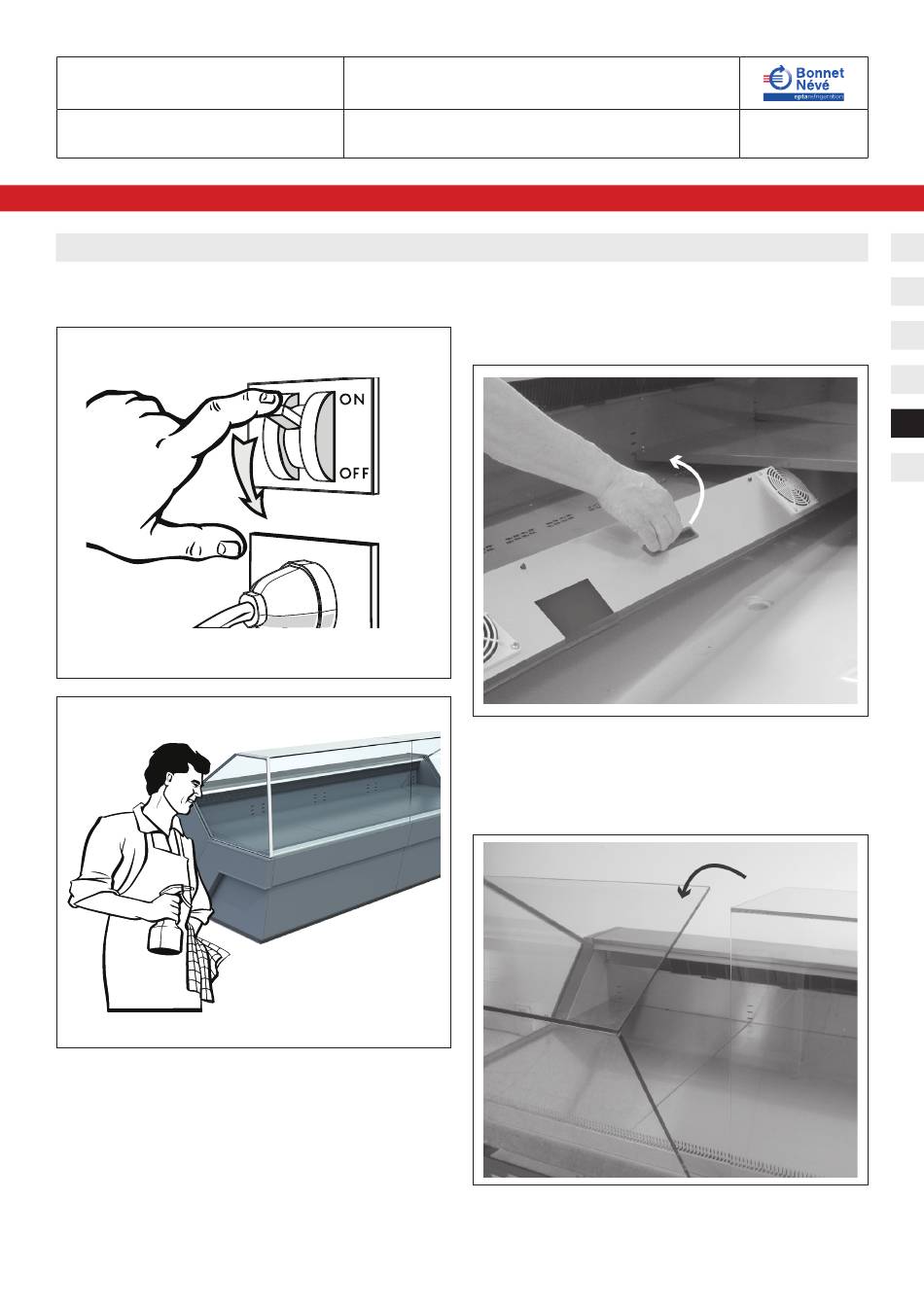 Bonnet Névé
eptarefrigeration

ON
OFF