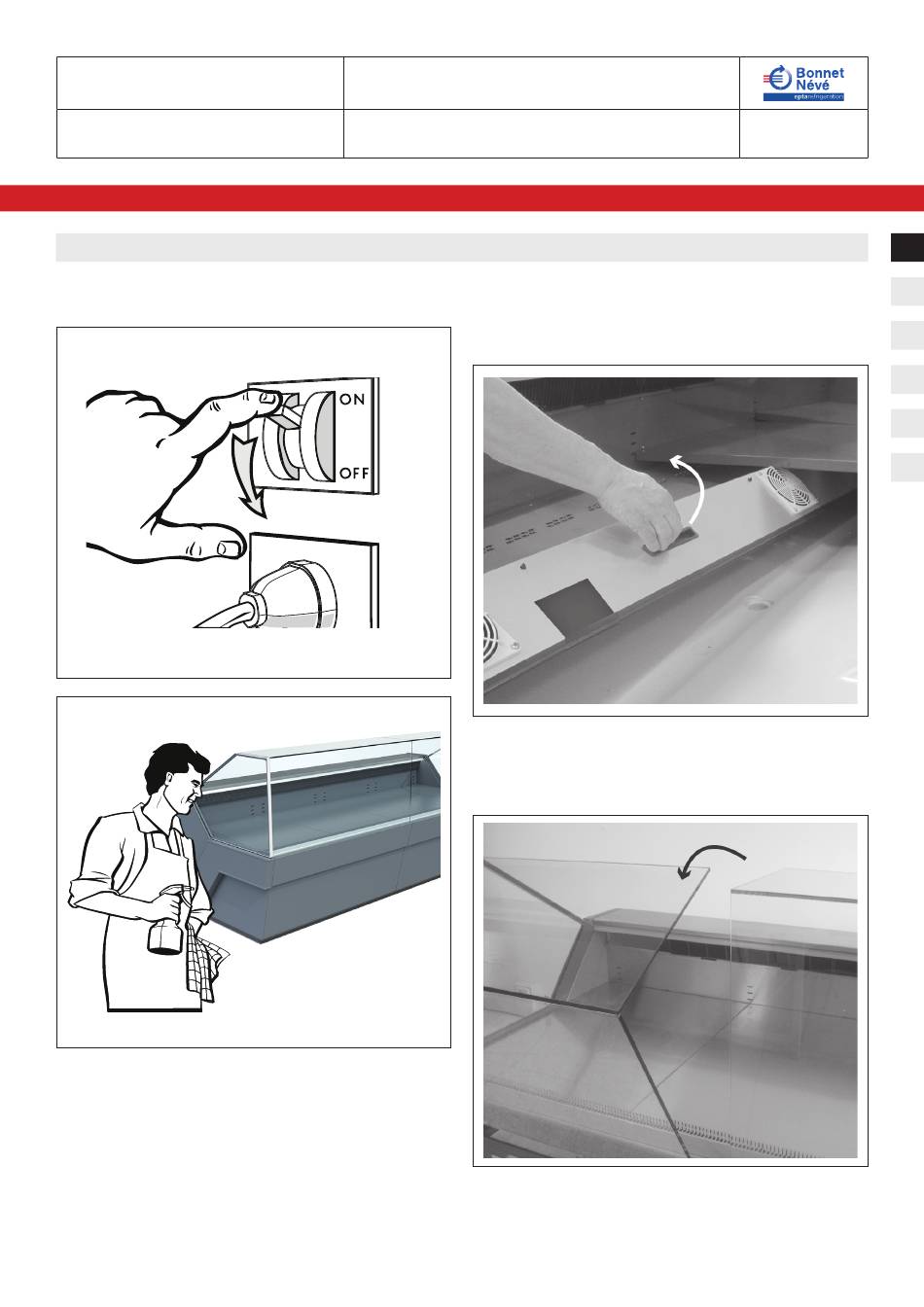 Bonnet Névé
eptarefrigeration

ON
OFF