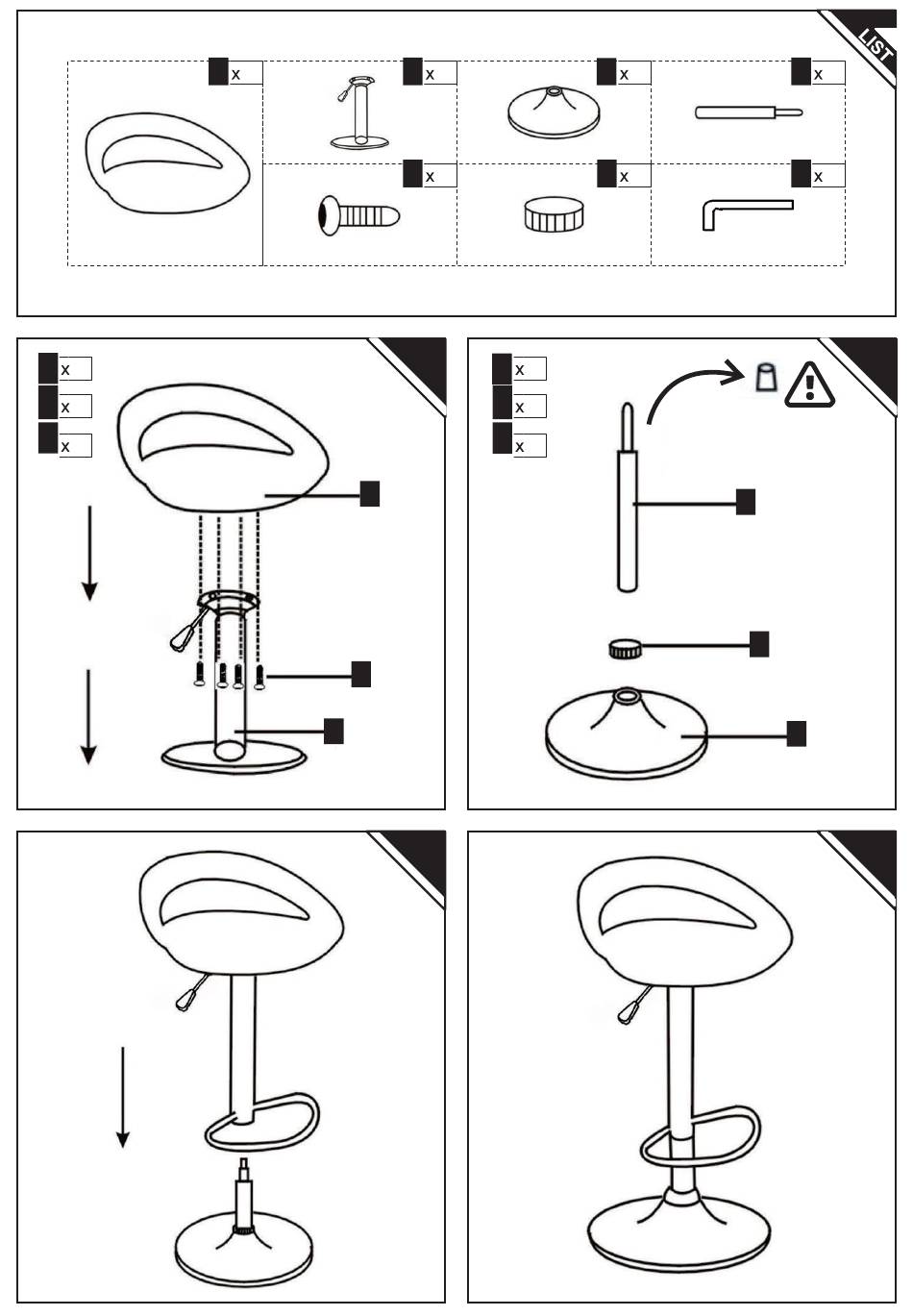 LIST

x
x
x
x
x
x
x

x
x
x

x
x
x