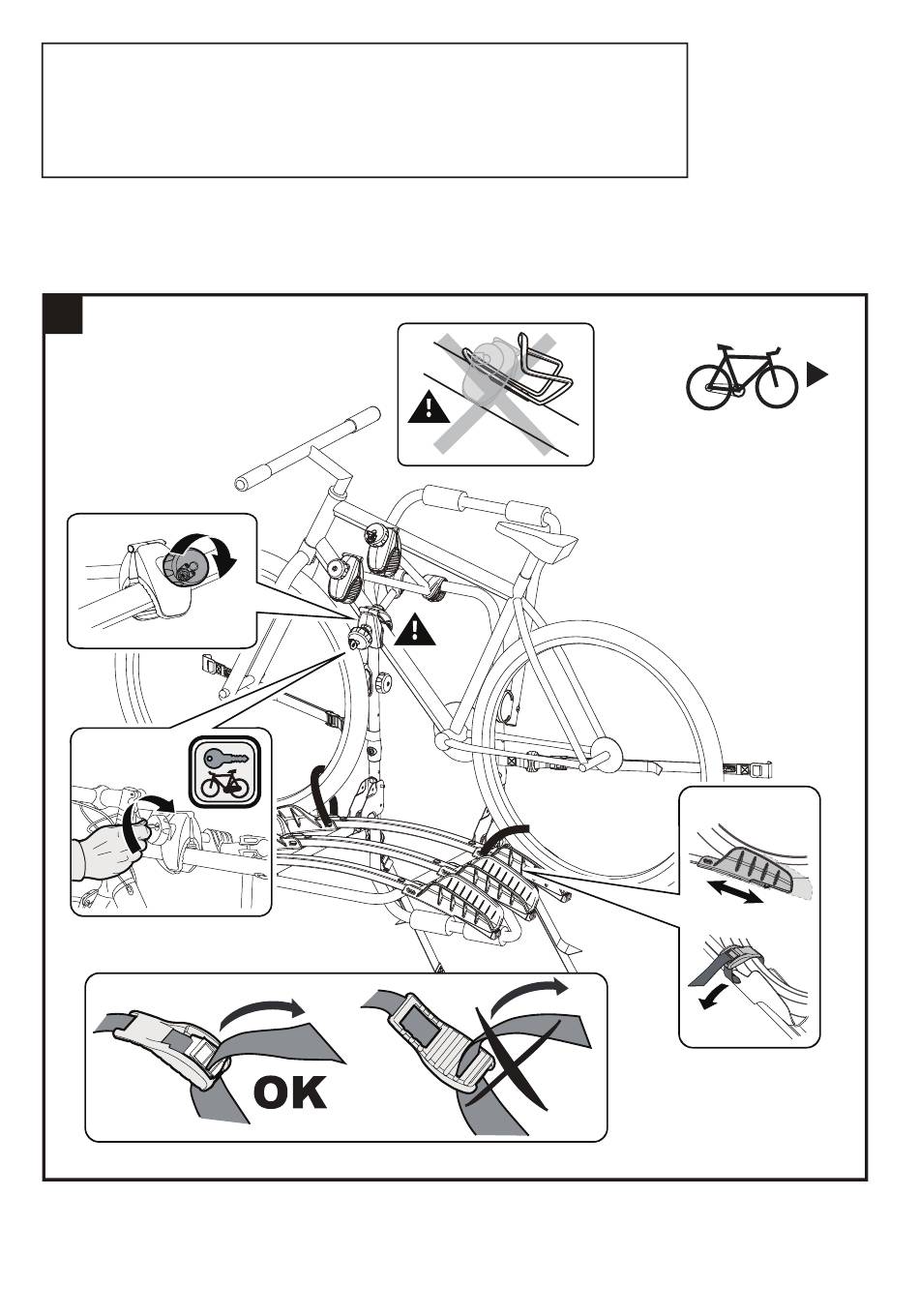 OK