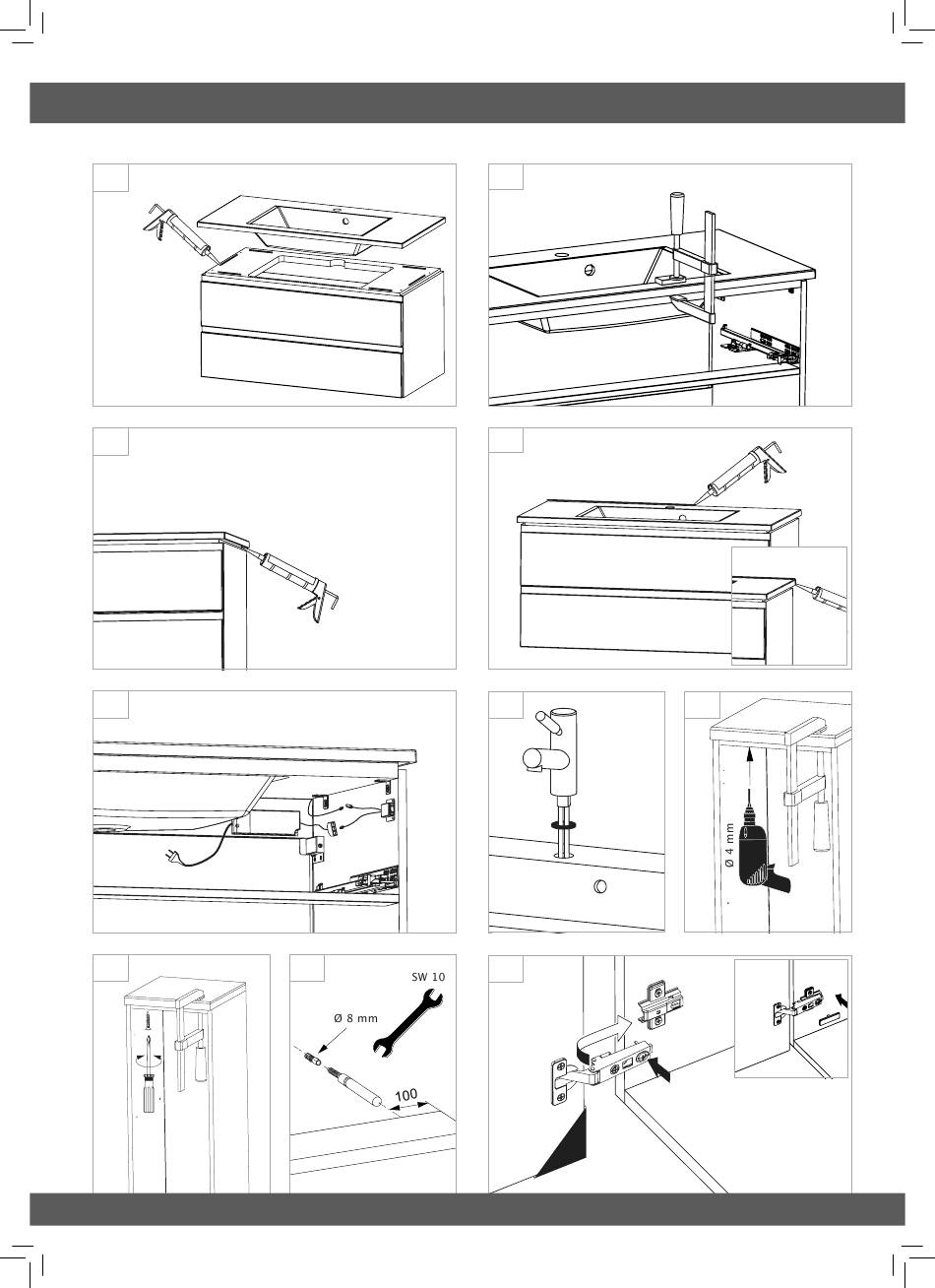 Ø 4 mm

SW 10

Ø 8 mm

100