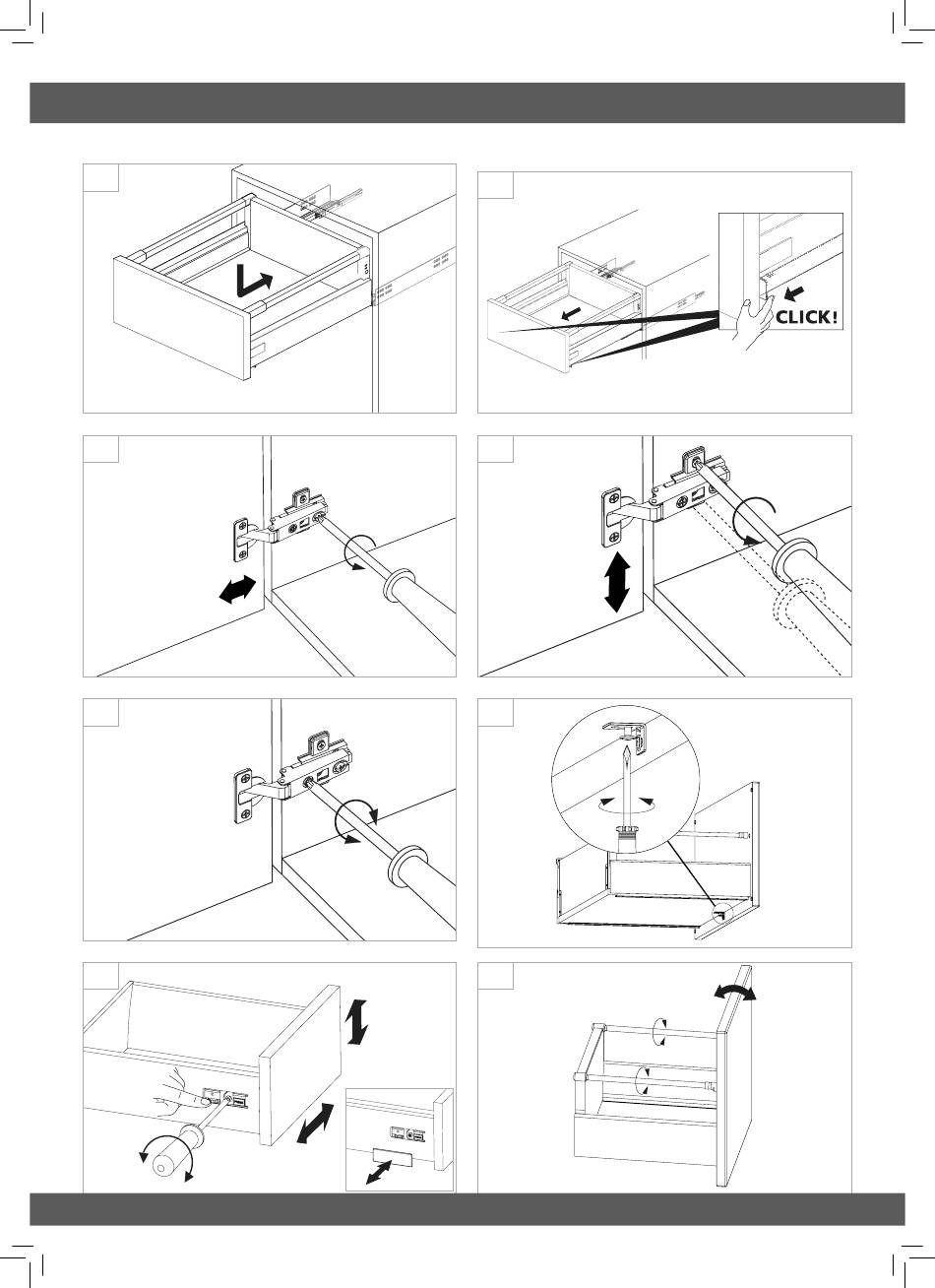 CLICK!