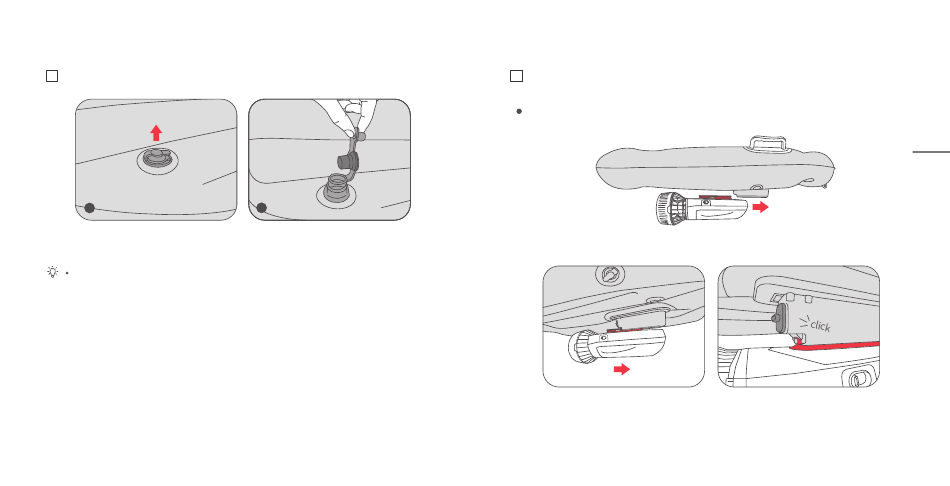 click