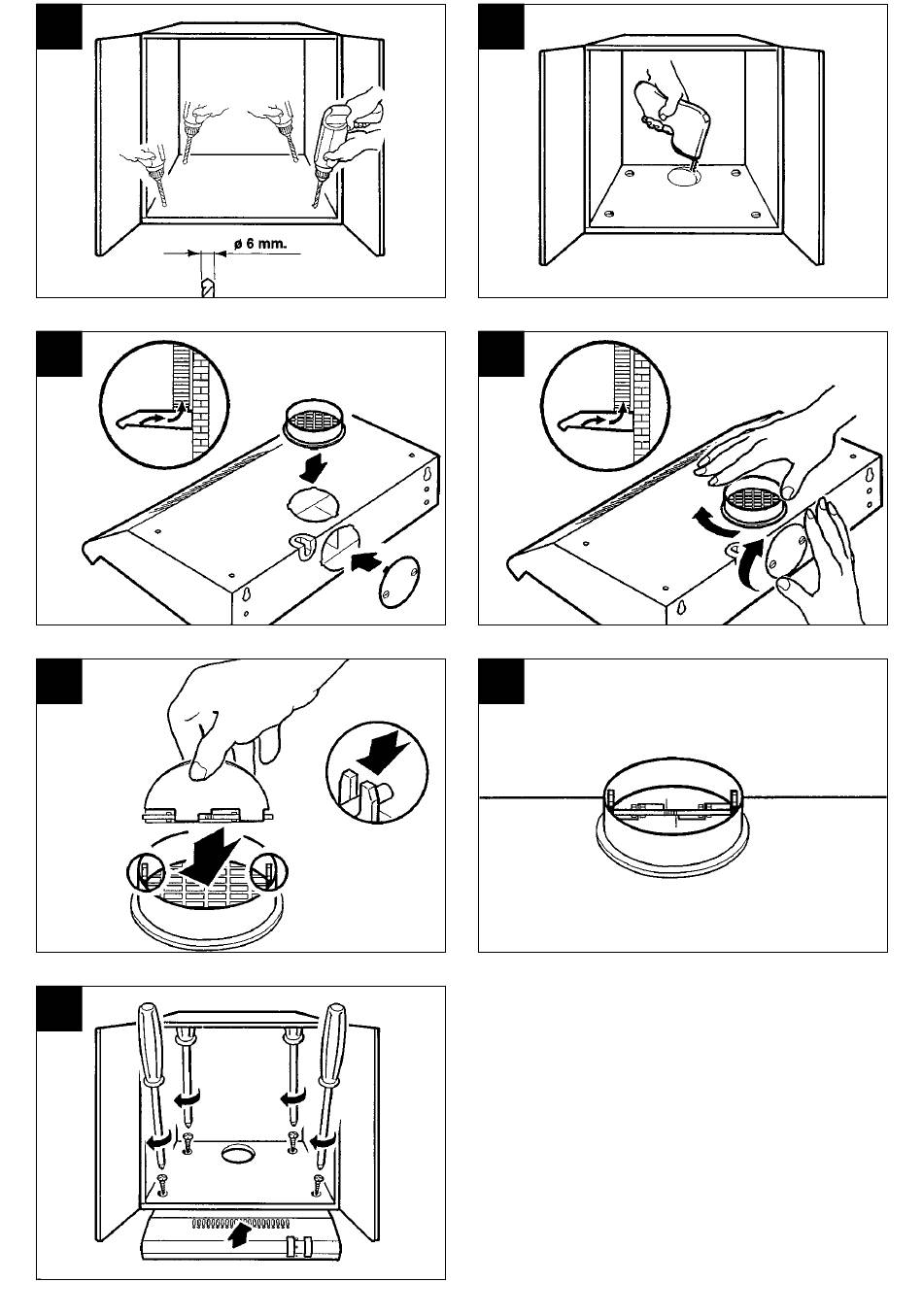 ø 6 mm.