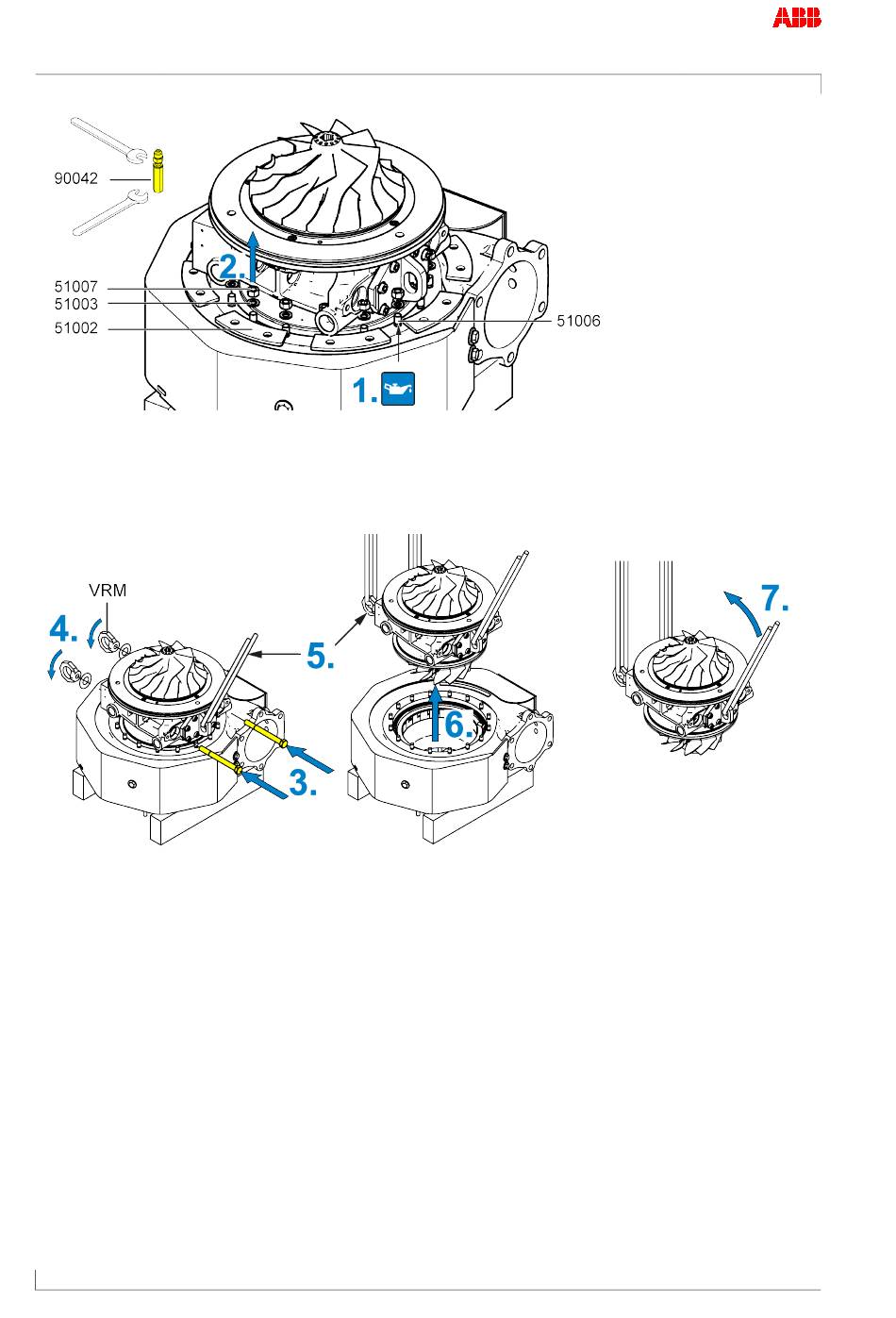 ABB

90042
2.
51007
51003
51002
51006
1.

VRM
4.
5.
3.
6.
7.