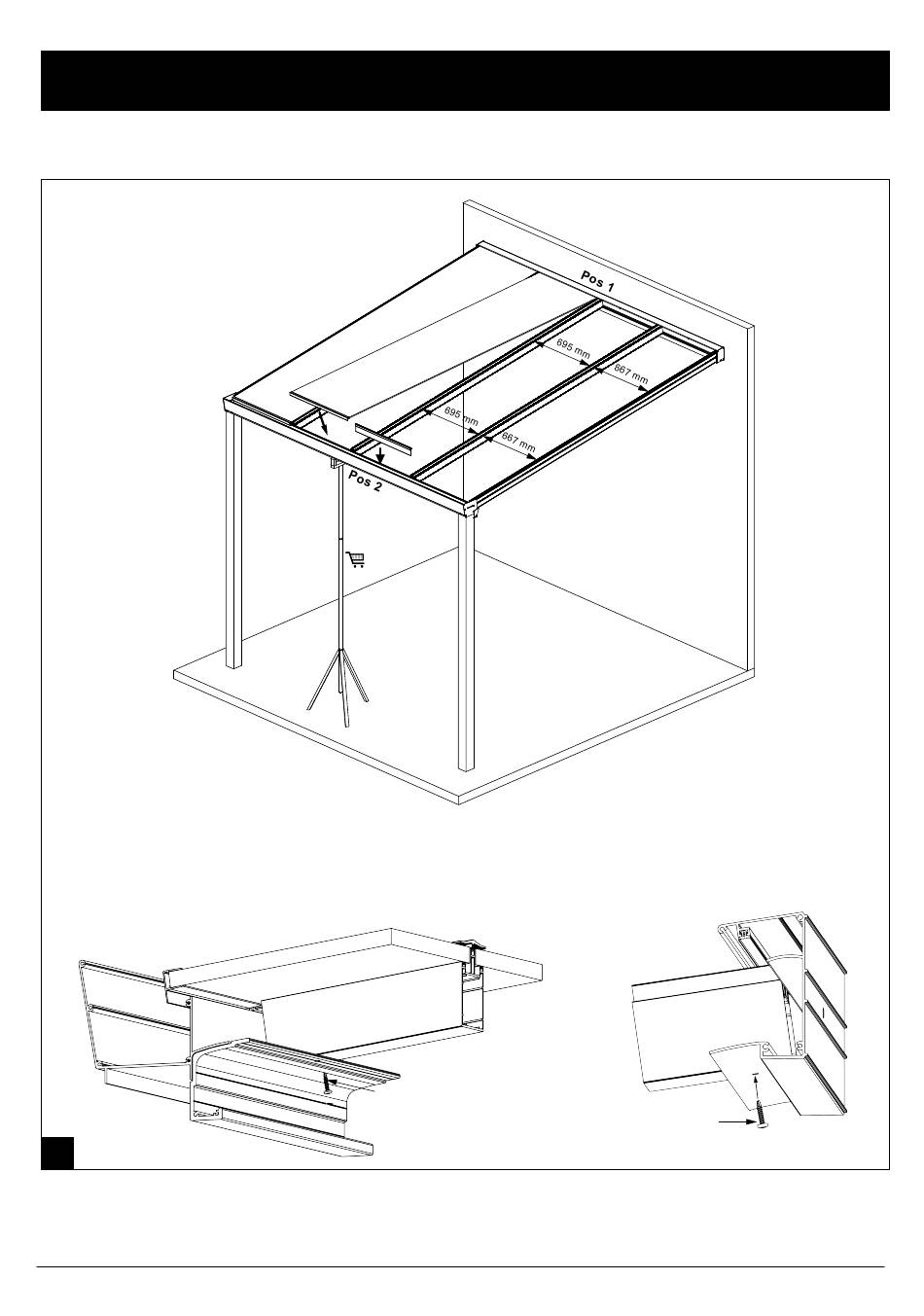 Pos 1

695 mm

667 mm

695 mm

667 mm

Pos 2