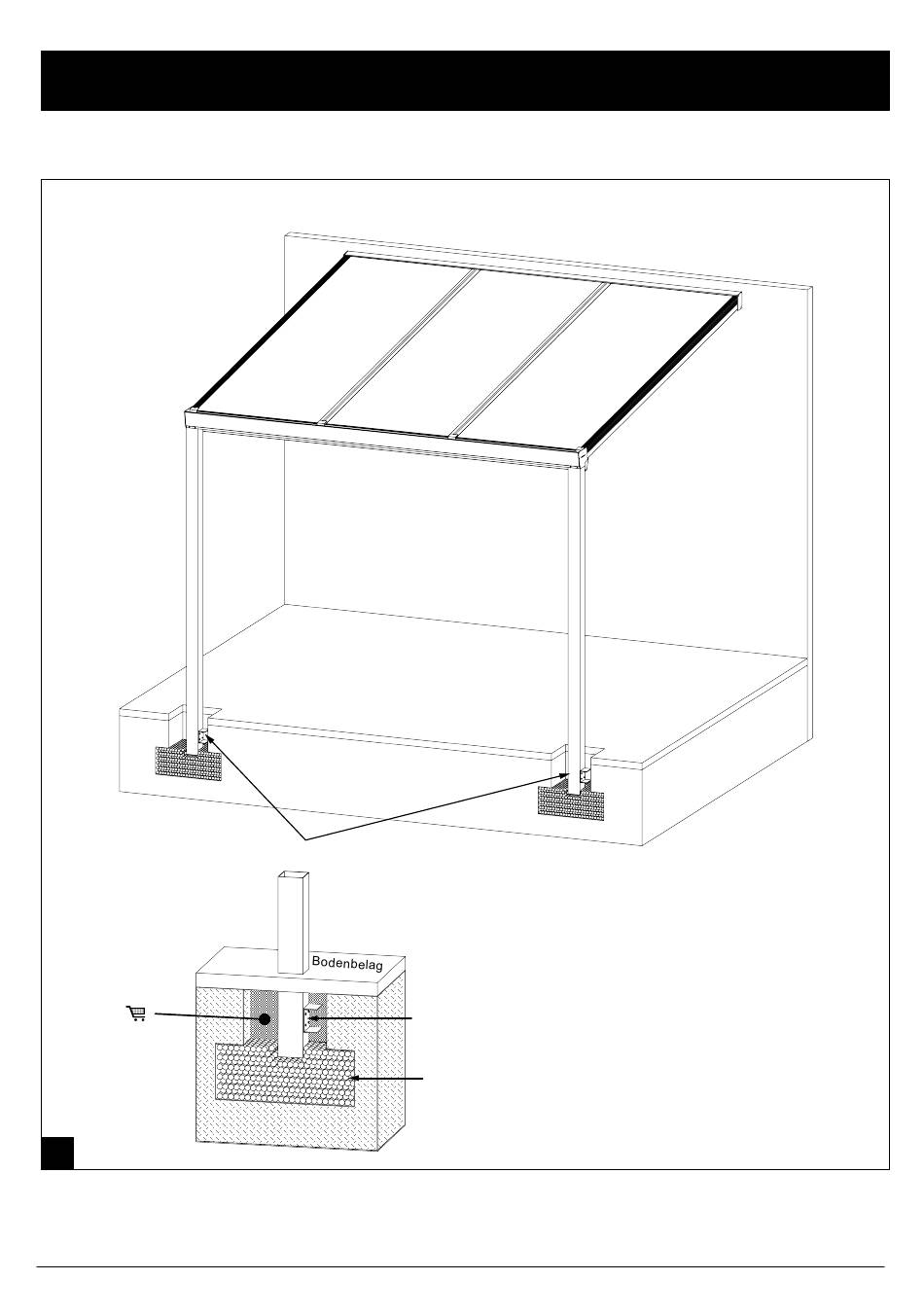 Bodenbelag