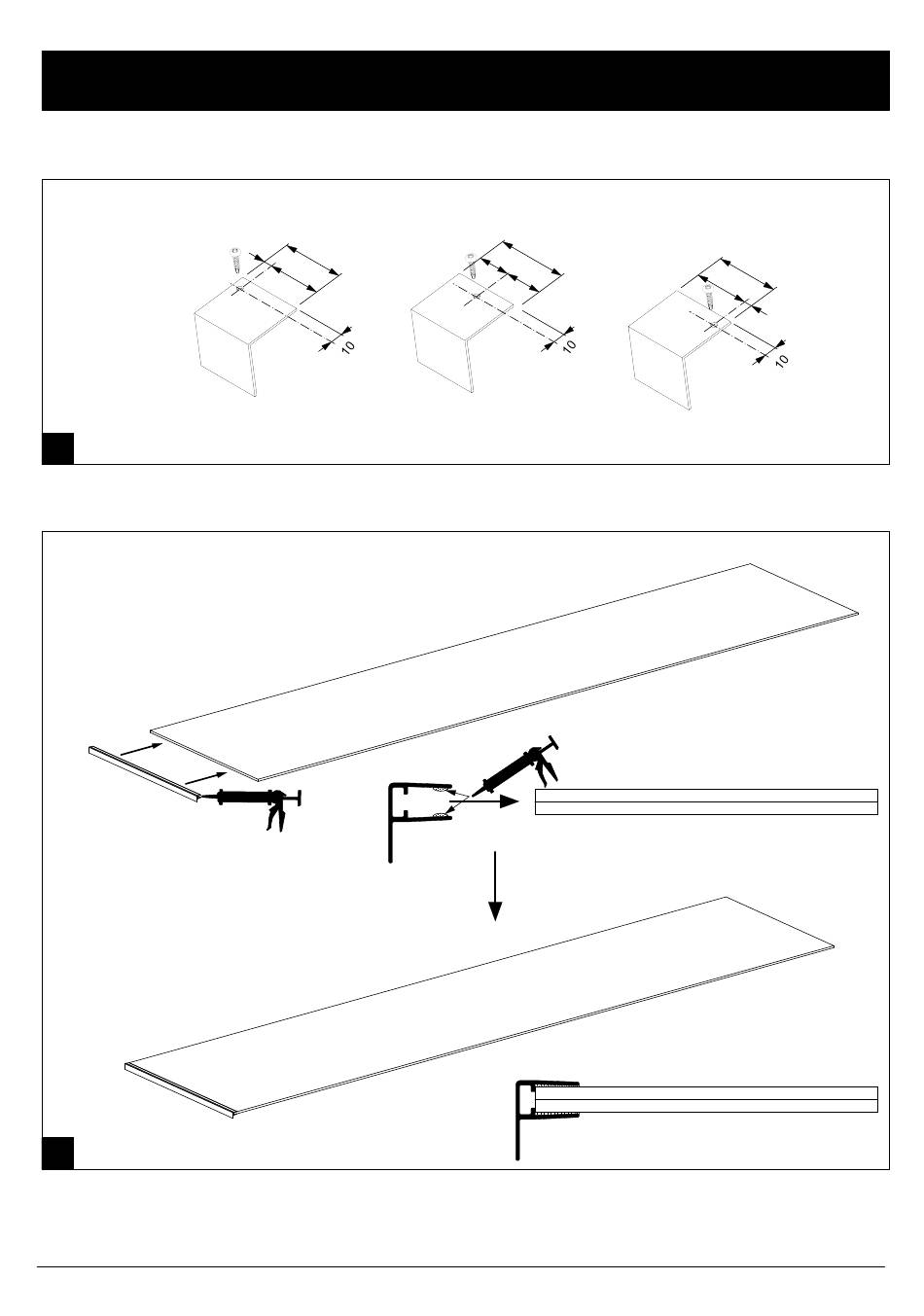 10

10

10