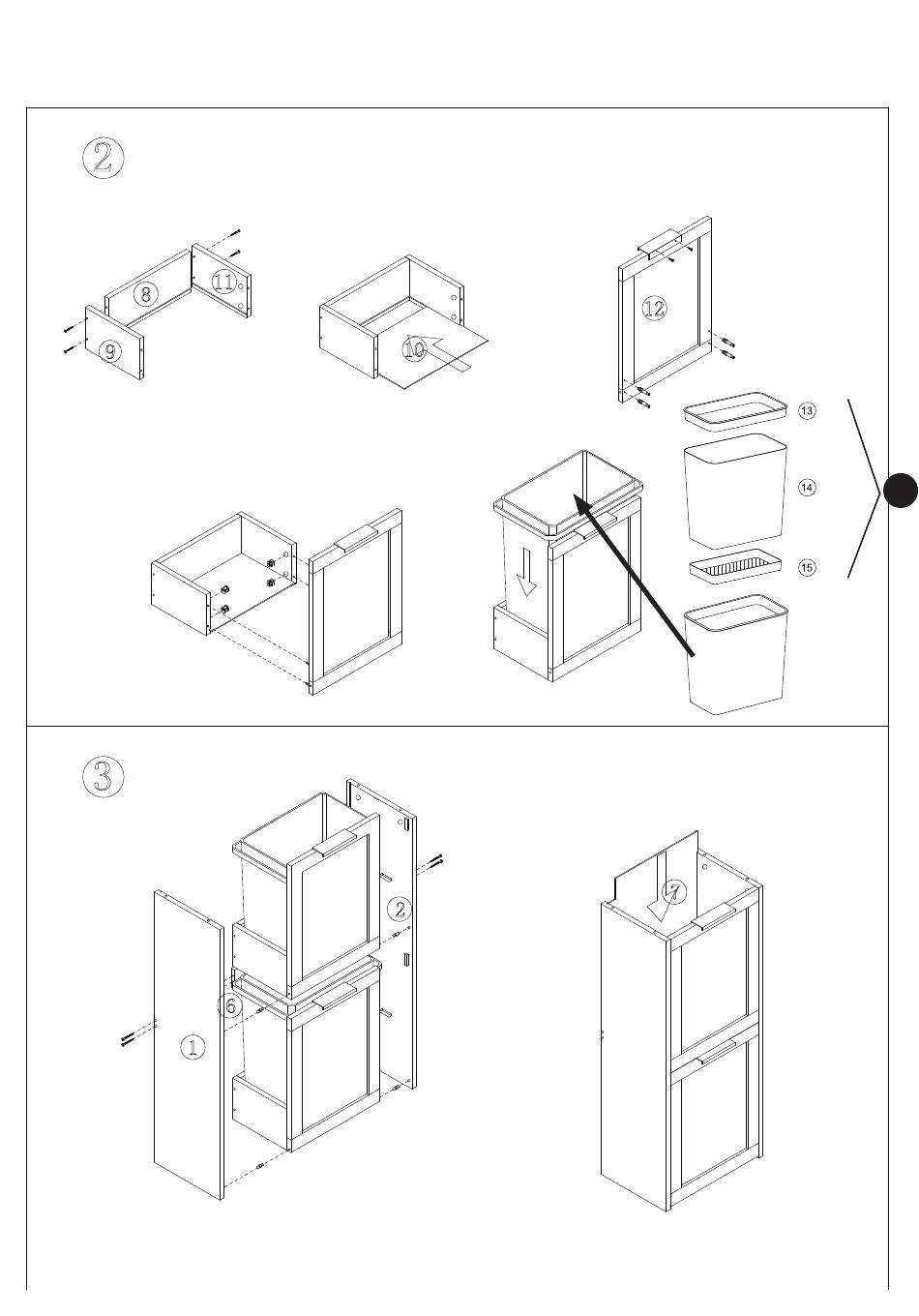 2

8
11
9
10
12
13
14
15

3

2
6
1
7