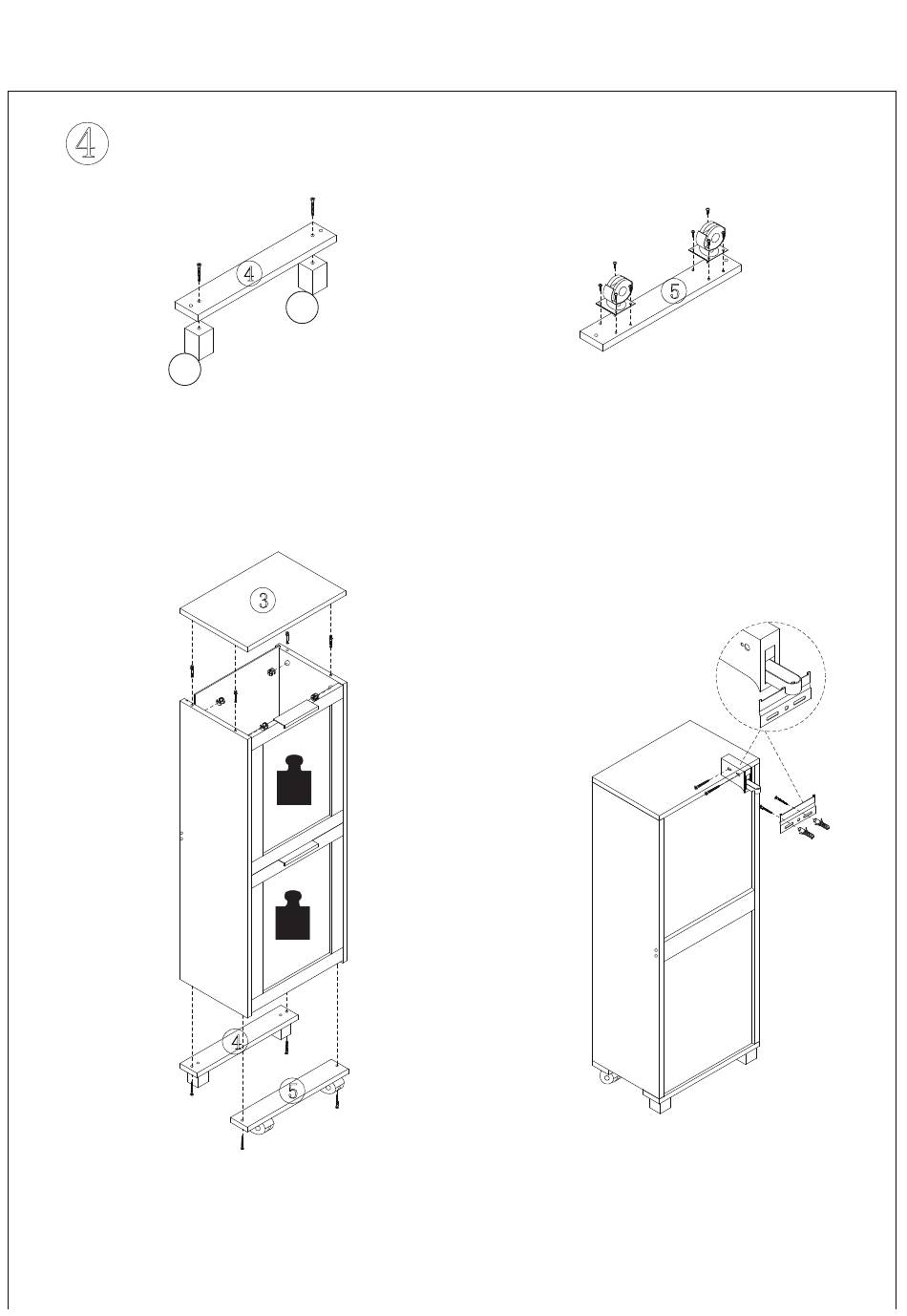 4

4

5

3

4

5