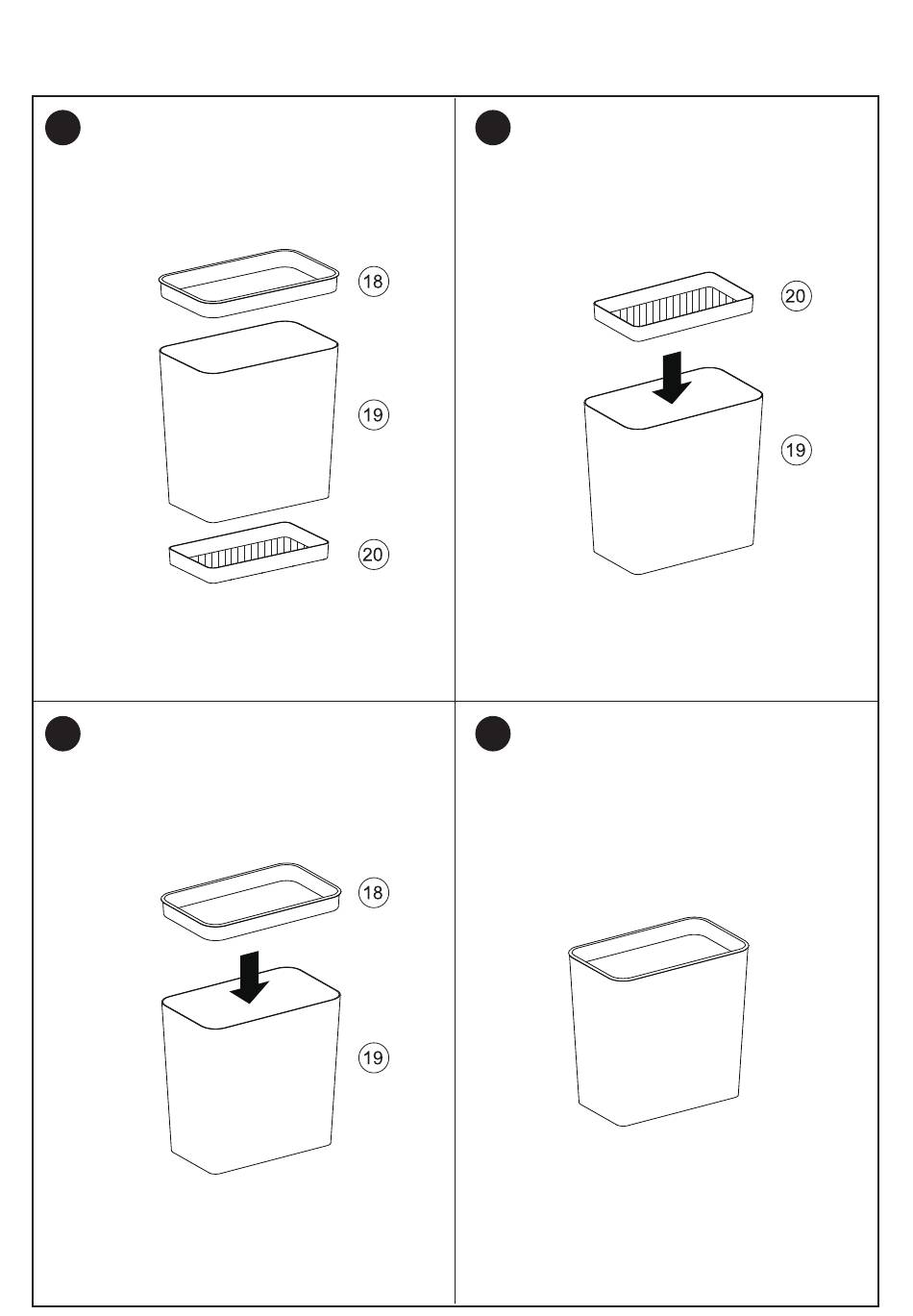 18
19
20
20
19
18
19