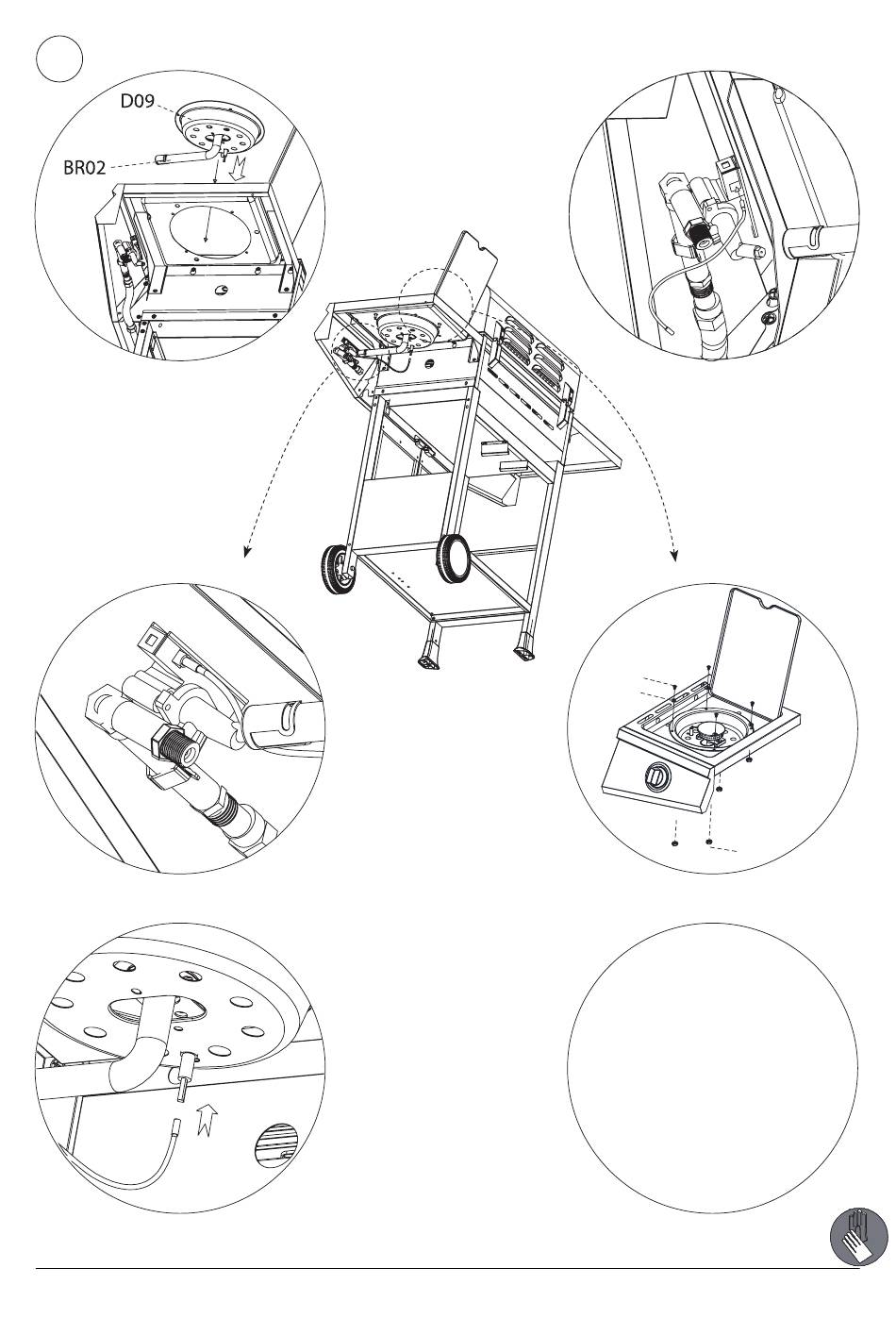 D09
BR02