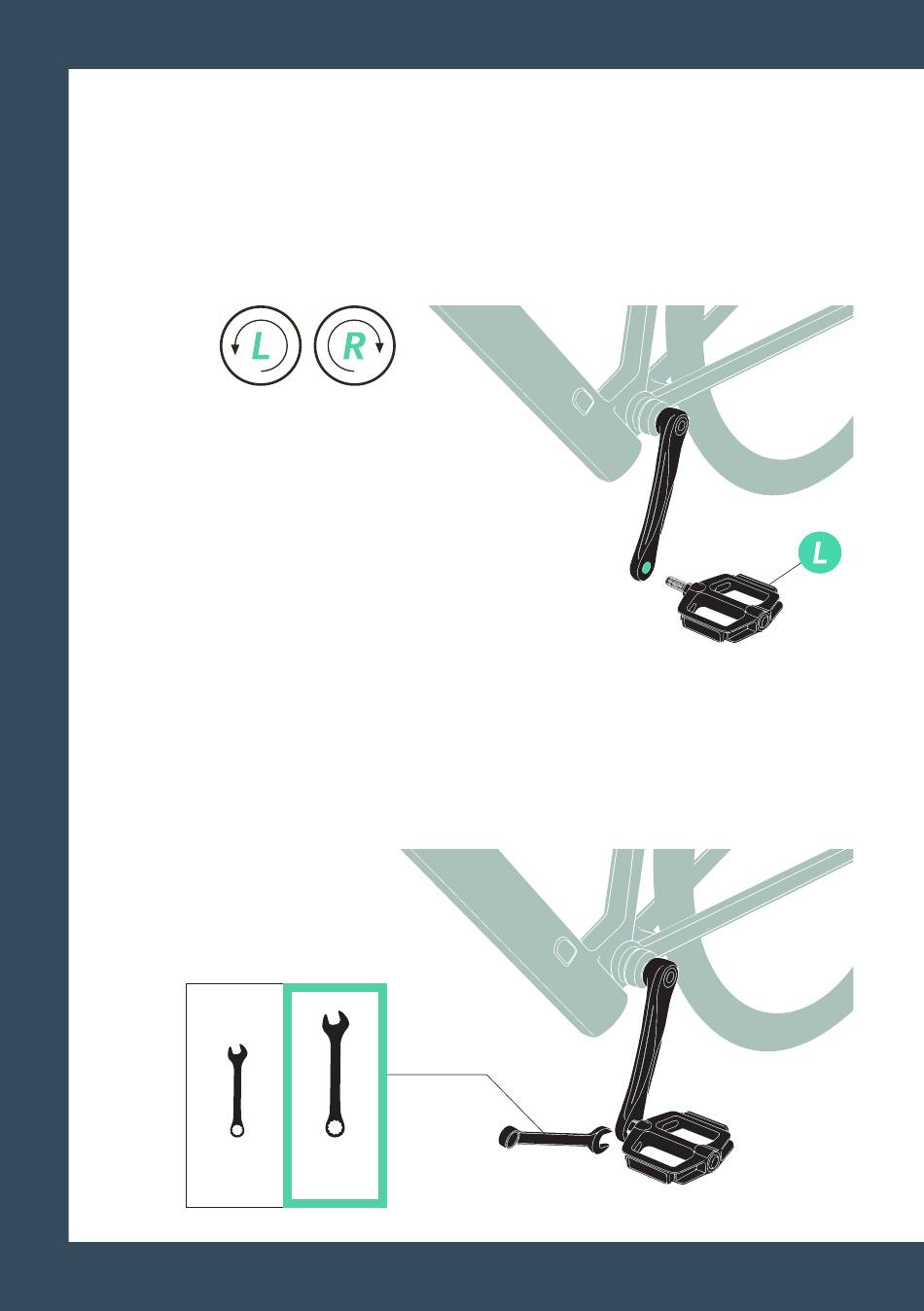 L R

L