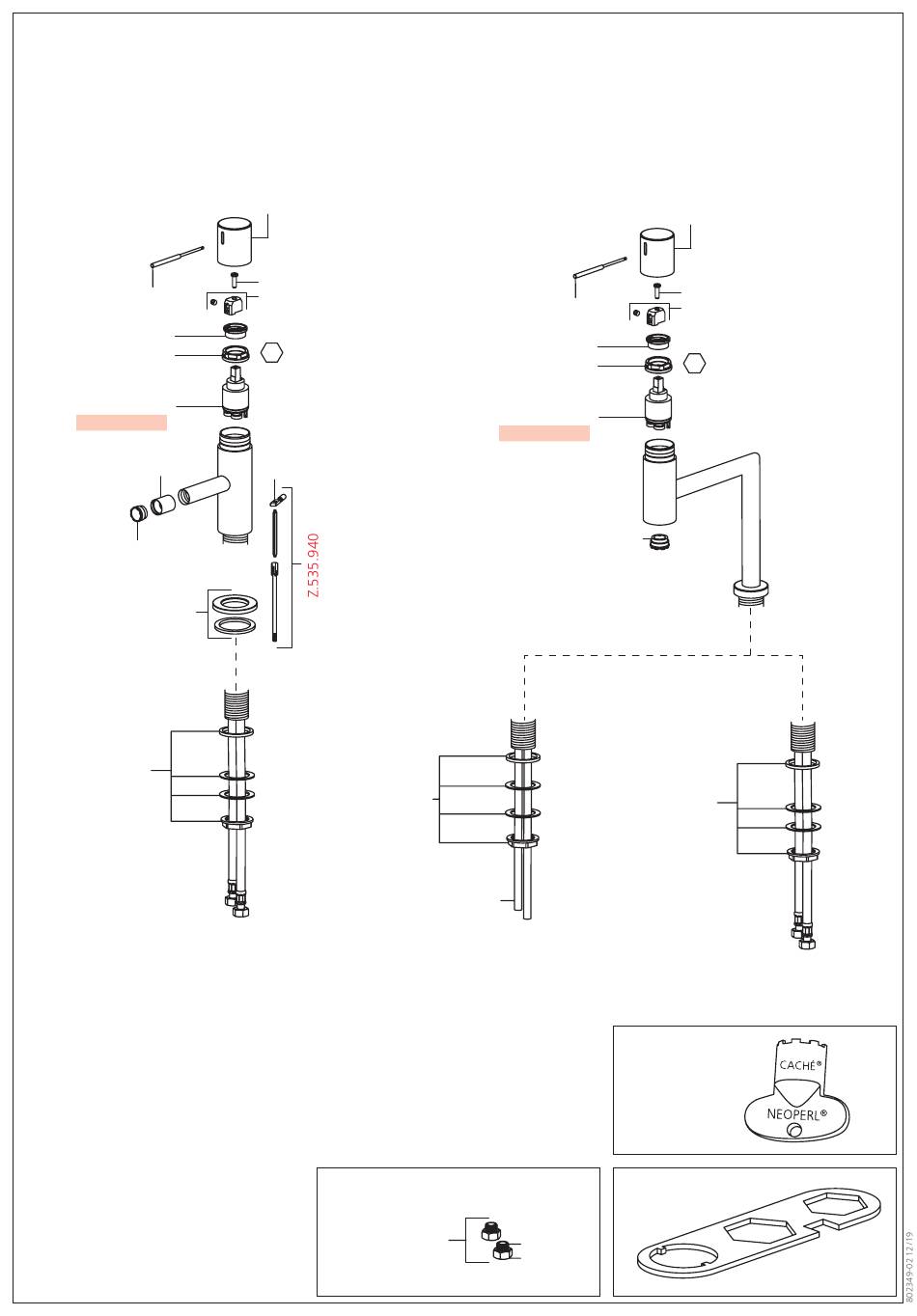 Z.535.940

CACHÉ®
NEOPERL®

802349-02 12/19