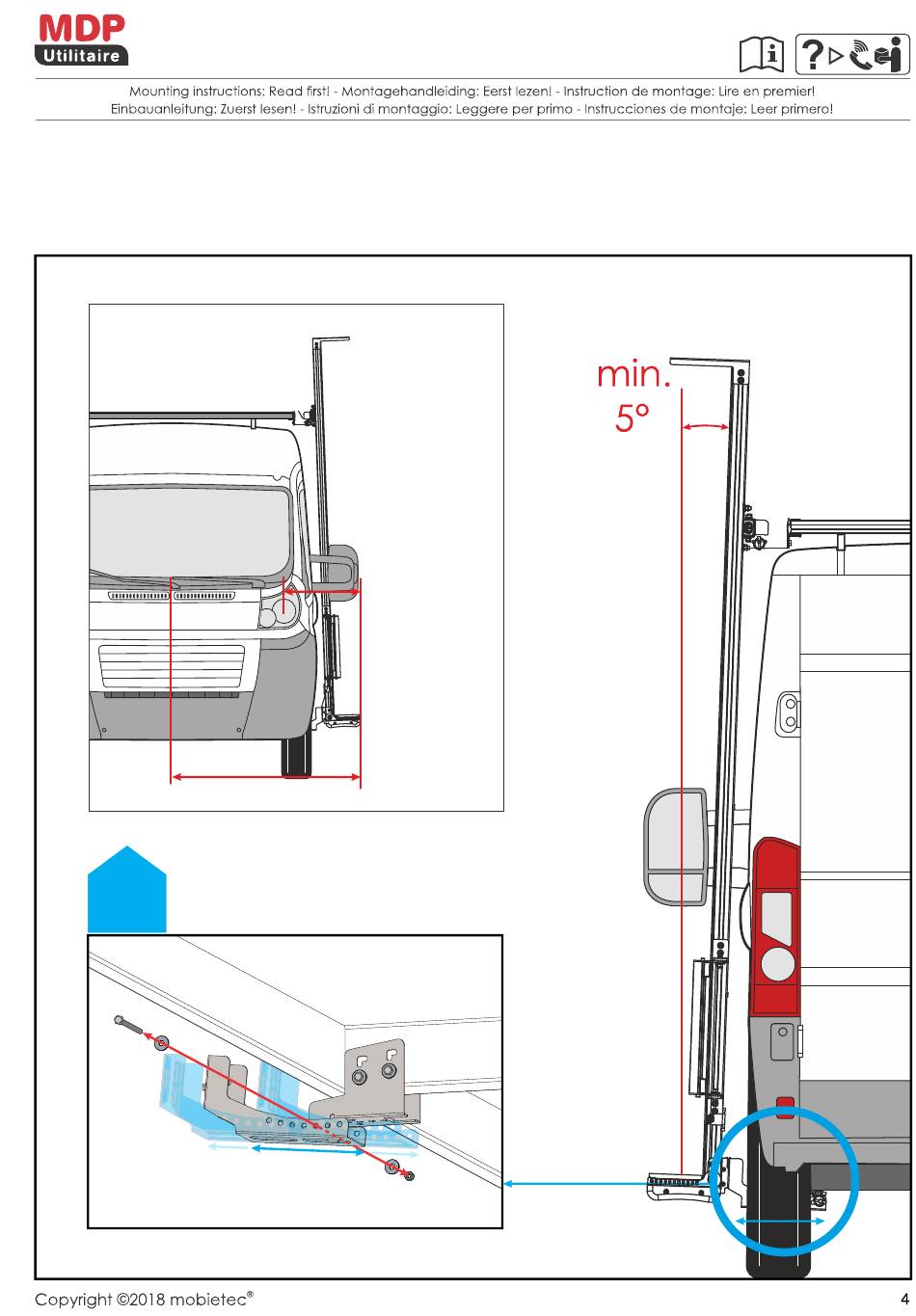 MDP
Utilitaire

Mounting instructions: Read first! - Montagehandleiding: Eerst lezen! - Instruction de montage: Lire en premier!
Einbauanleitung: Zuerst lesen! - Istruzioni di montaggio: Leggere per primo - Instrucciones de montaje: Leer primero!

min.
5°

Copyright ©2018 mobietec®

4