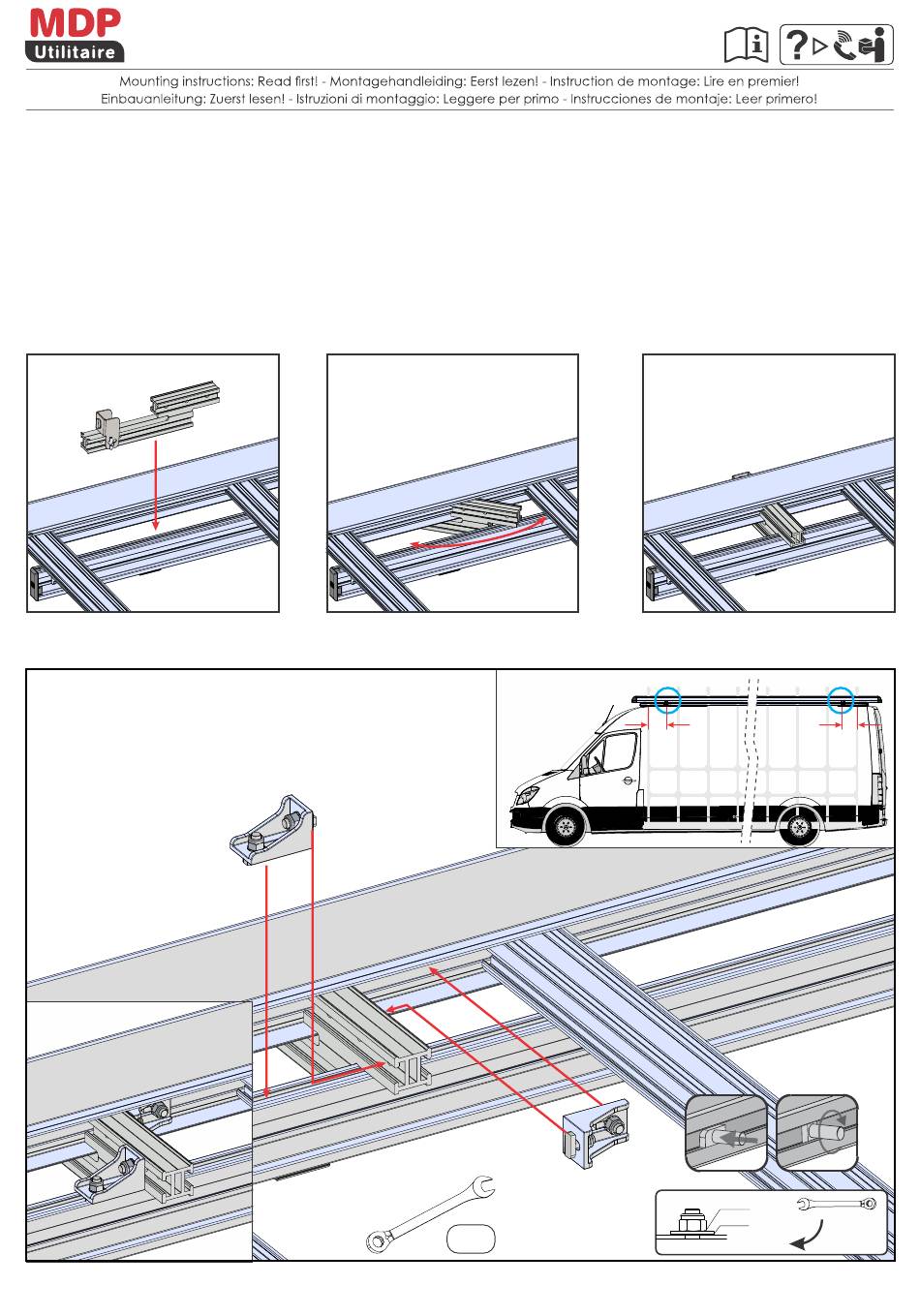 MDP
Utilitaire

Mounting instructions: Read first! - Montagehandleiding: Eerst lezen! - Instruction de montage: Lire en premier!
Einbauanleitung: Zuerst lesen! - Istruzioni di montaggio: Leggere per primo - Instrucciones de montaje: Leer primero!