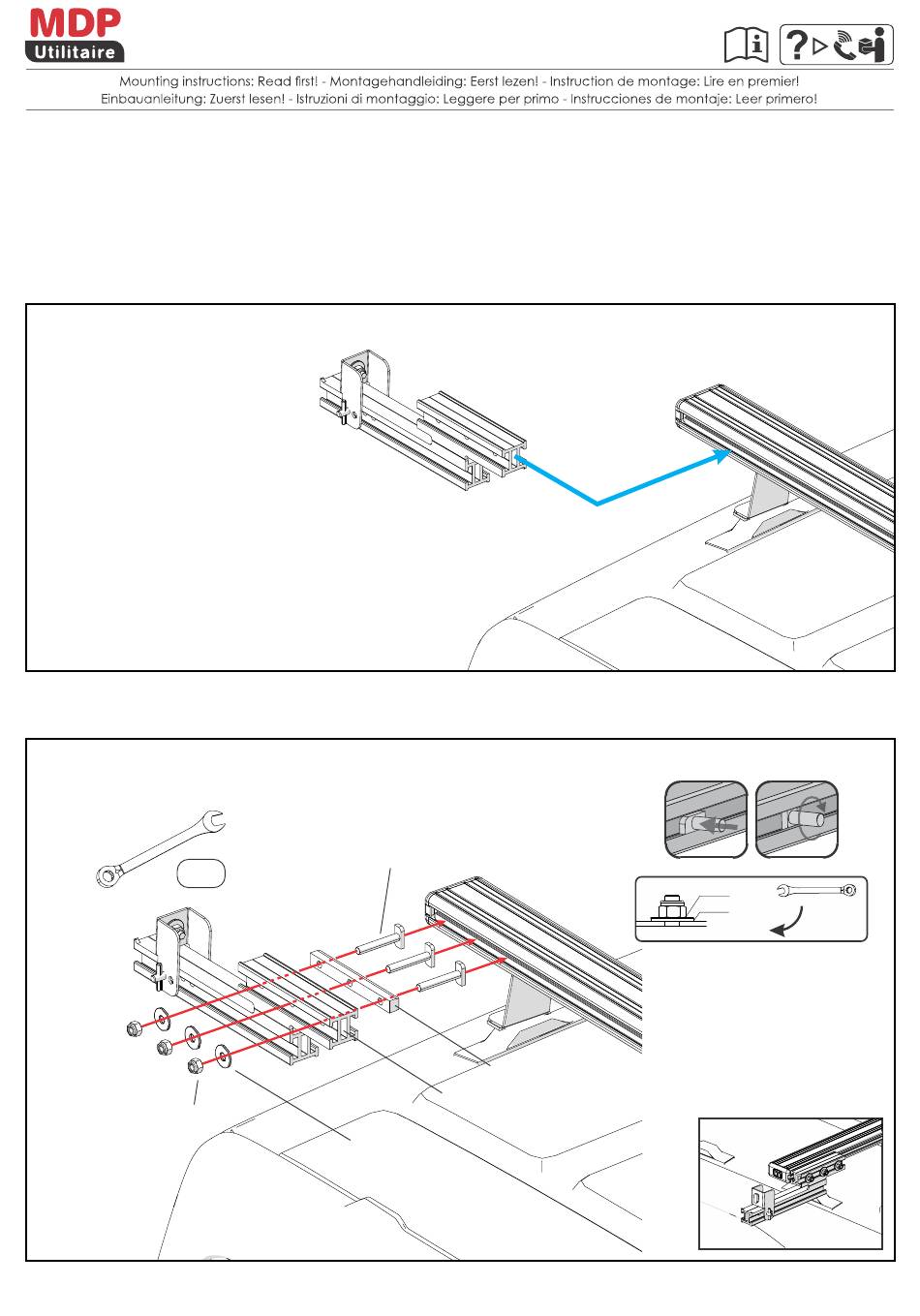 MDP Utilitaire

Mounting instructions: Read first! - Montagehandleiding: Eerst lezen! - Instruction de montage: Lire en premier! Einbauanleitung: Zuerst lesen! - Istruzioni di montaggio: Leggere per primo - Instrucciones de montaje: Leer primero!