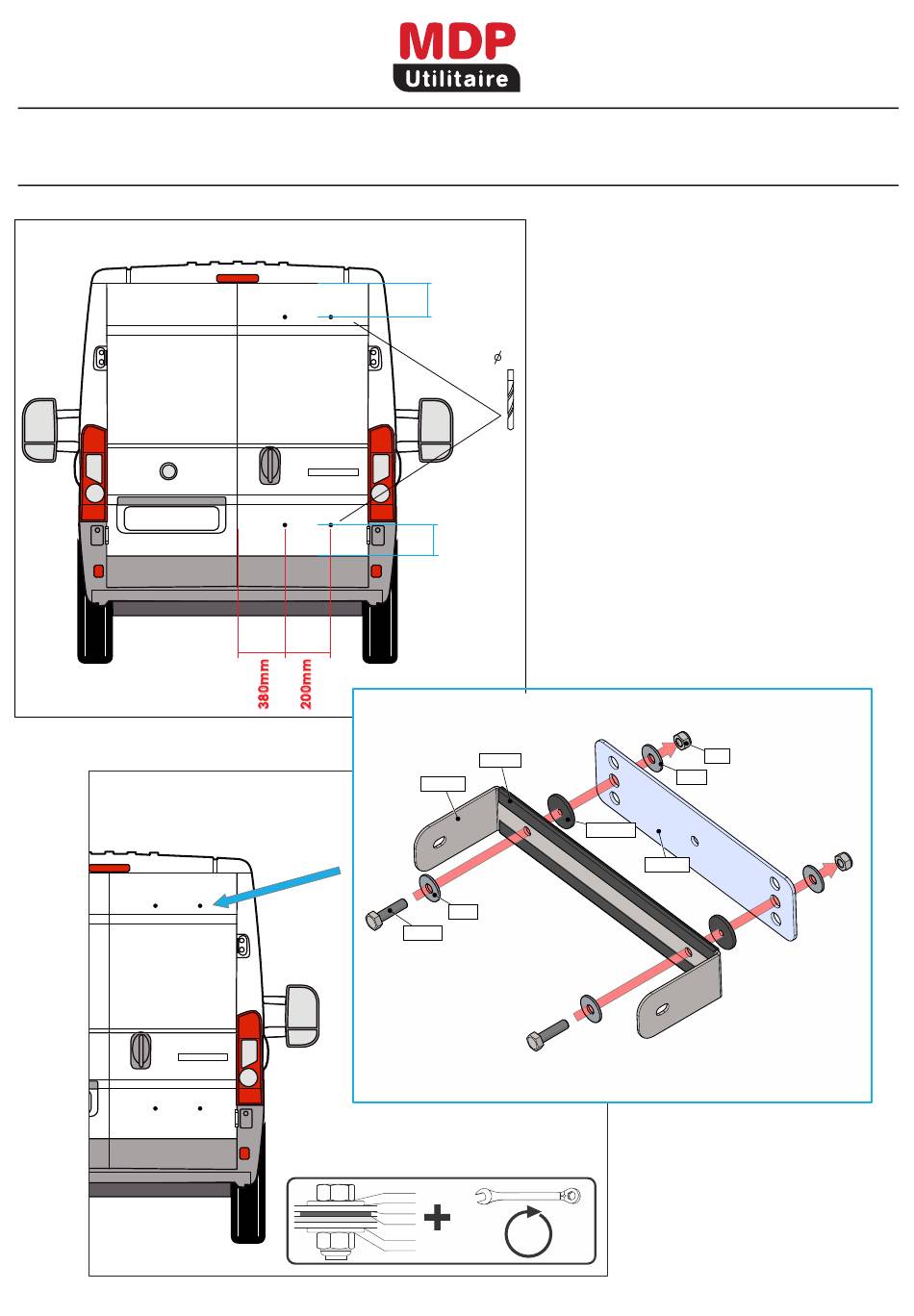 MDP
Utilitaire

$\varnothing$

380mm
200mm