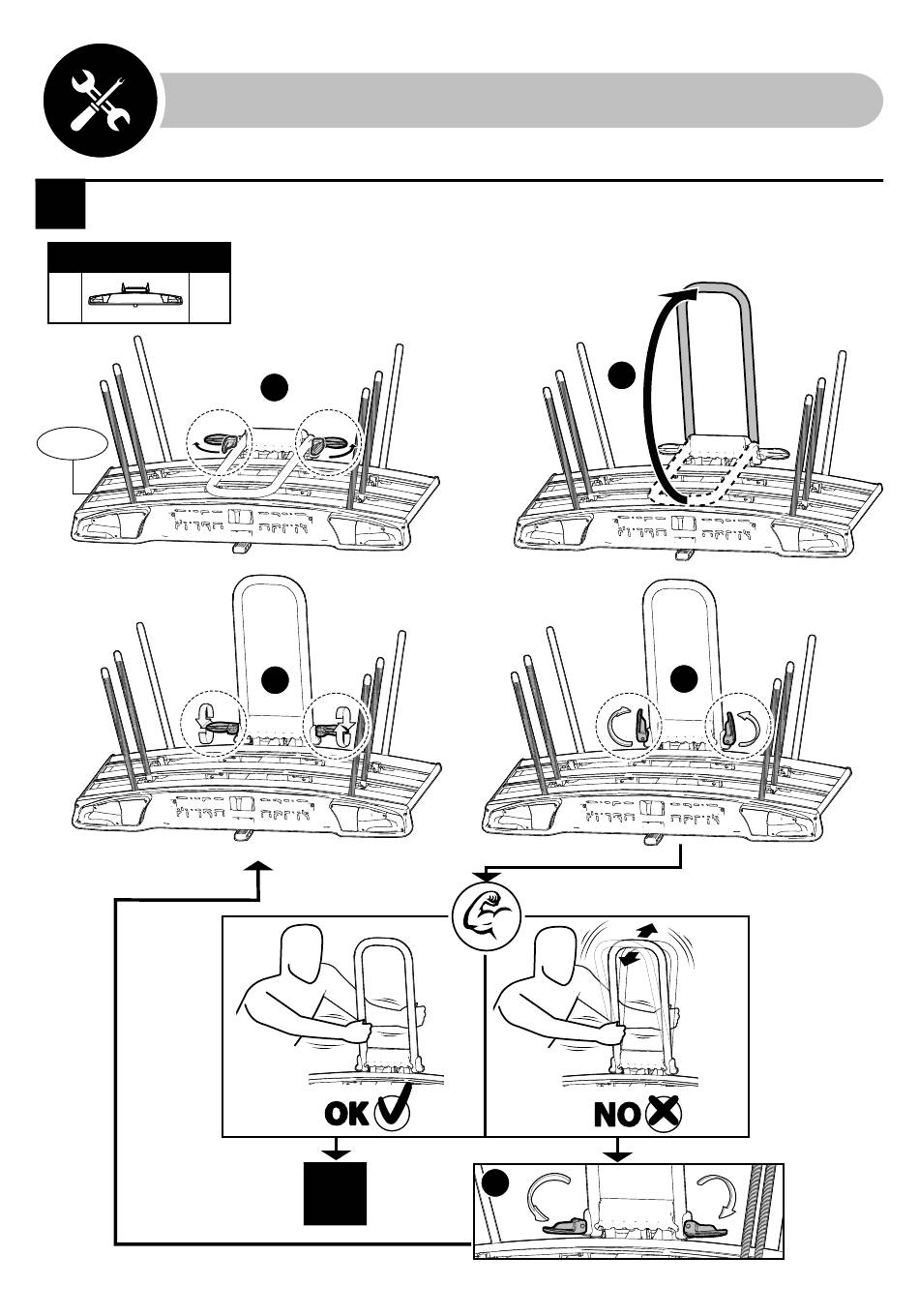 OK
NO