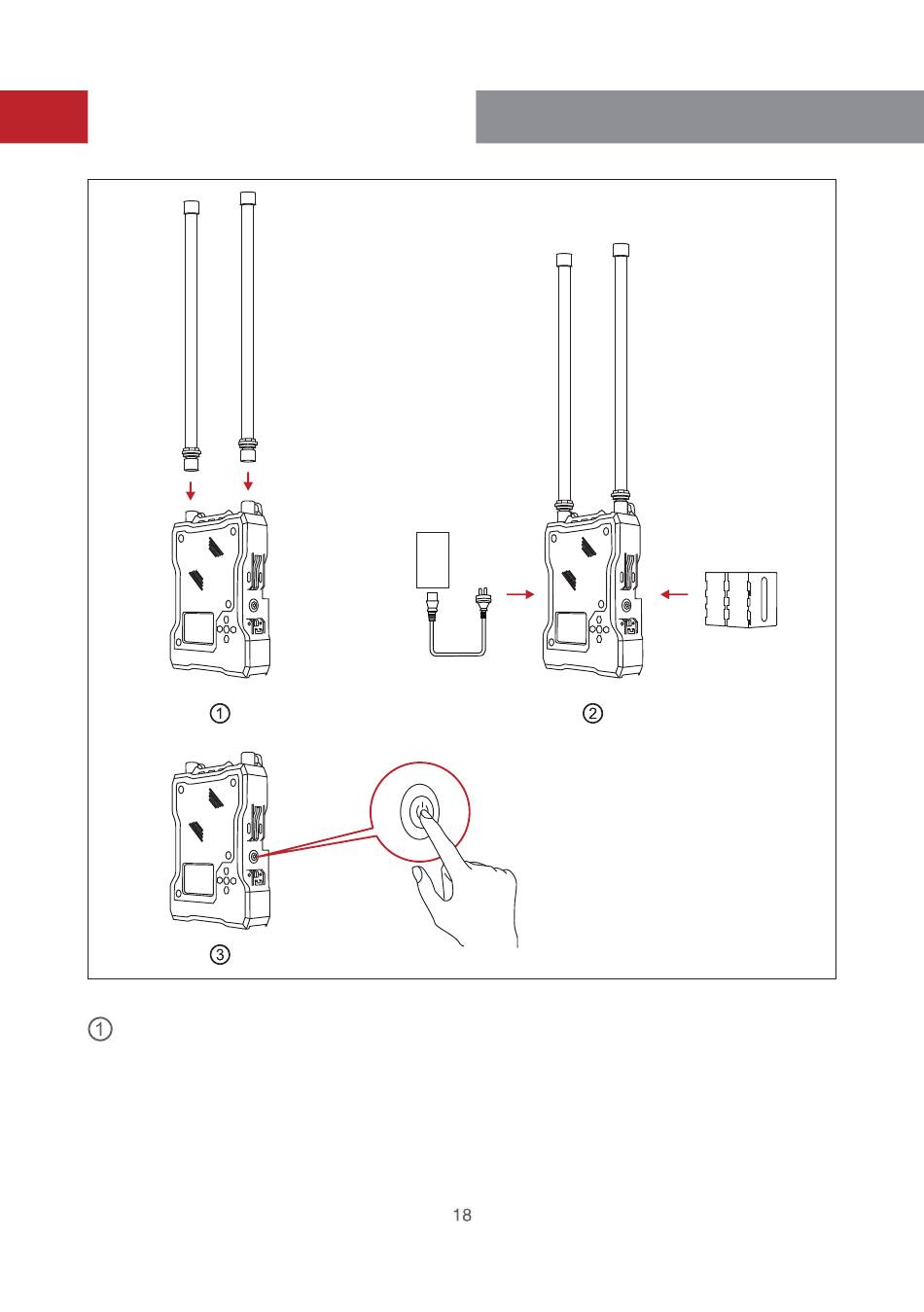 ①

②

③

①

18