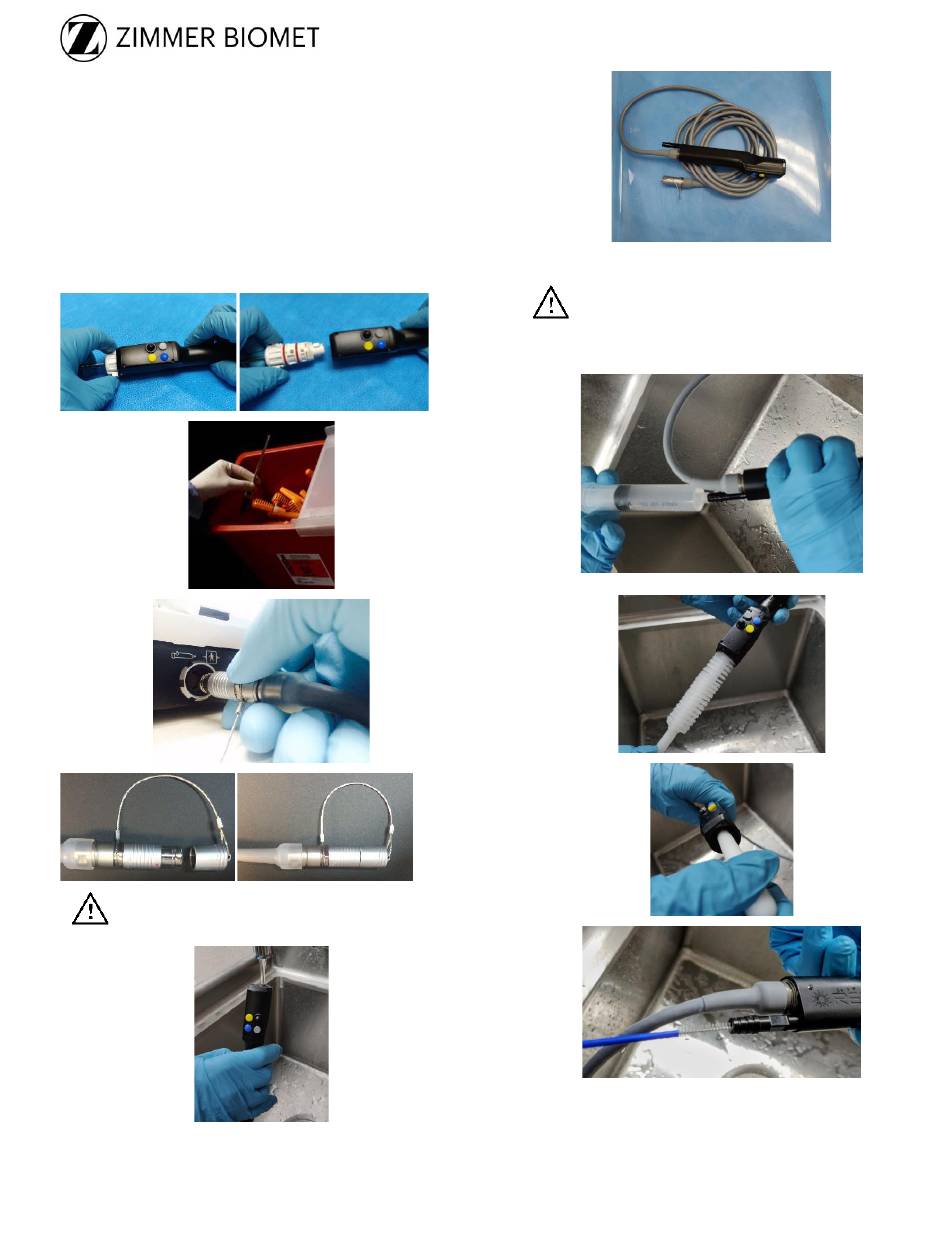 ZIMMER BIOMET