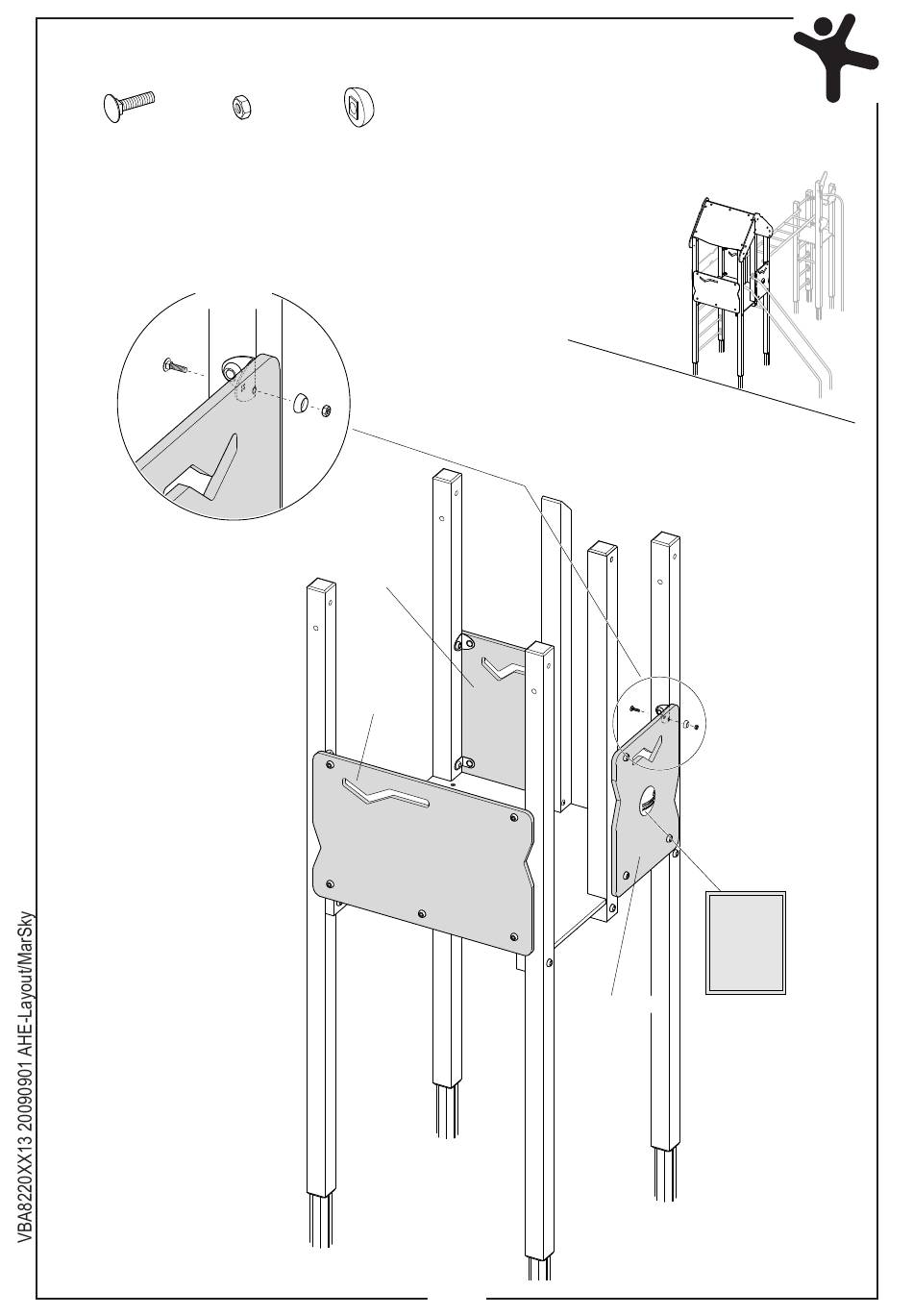 VBA8220XX13 20090901 AHE-Layout/MarSky