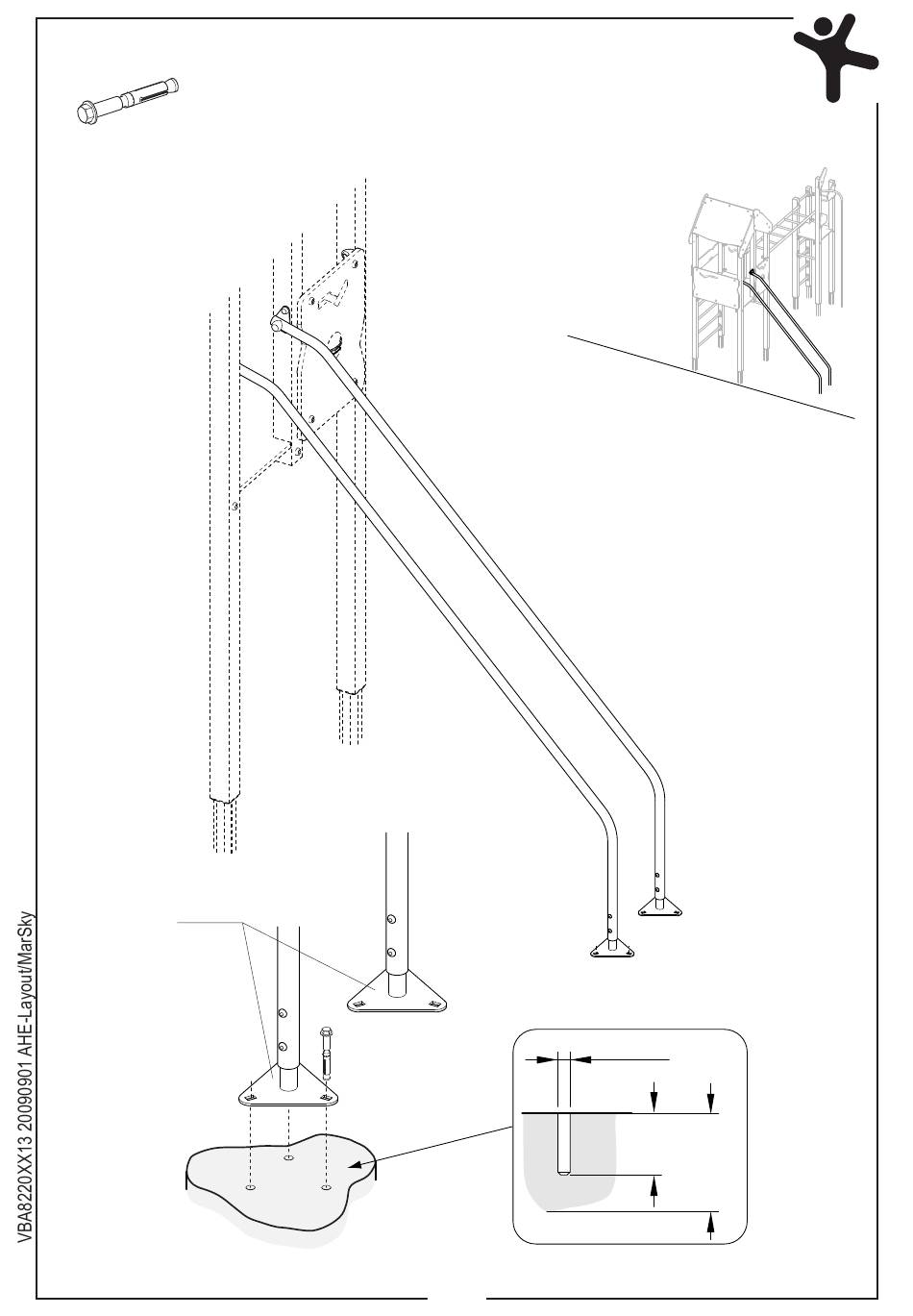 VBA8220XX13 20090901 AHE-Layout/MarSky