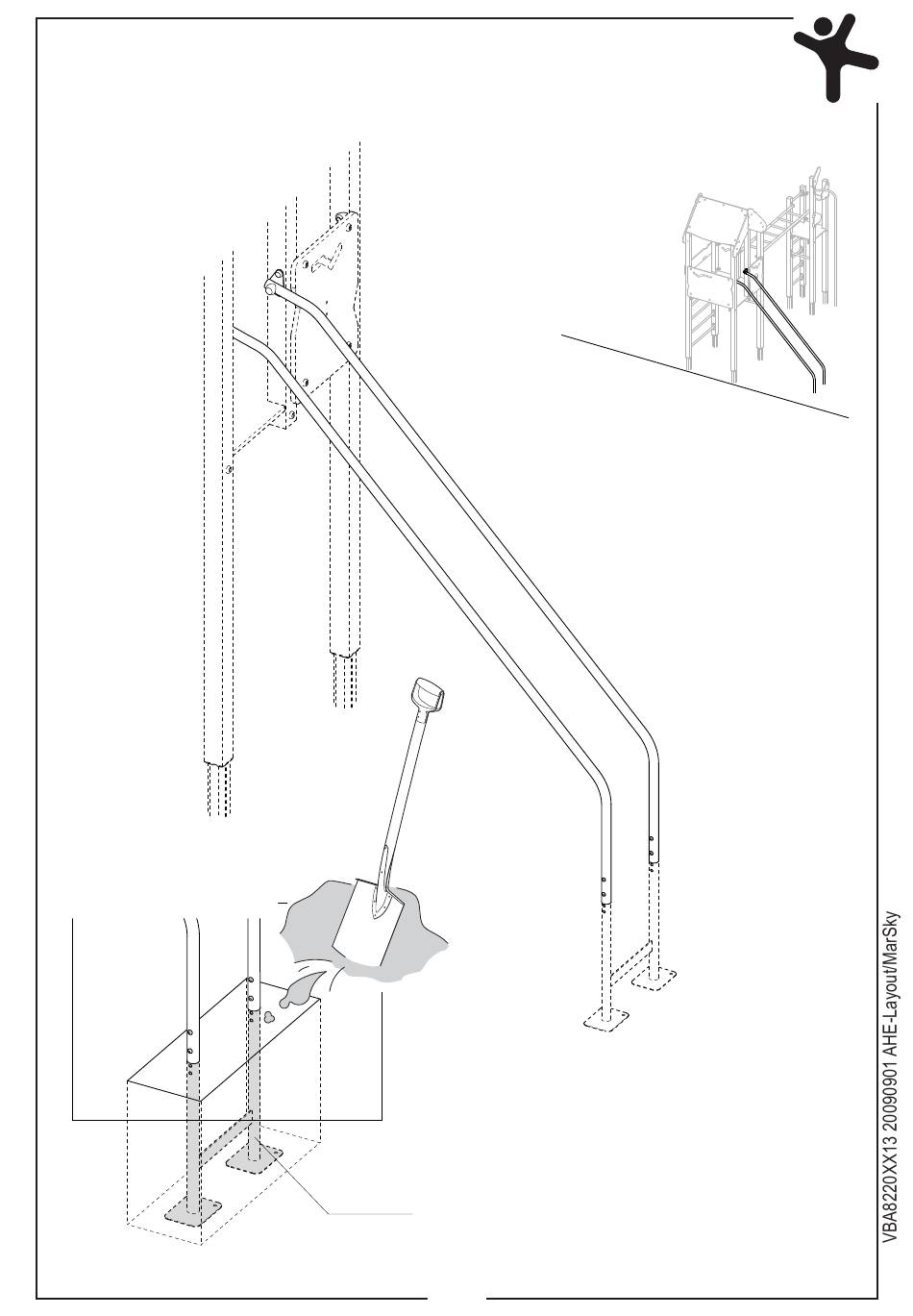 VBA8220XX13 20090901 AHE-Layout/MarSky