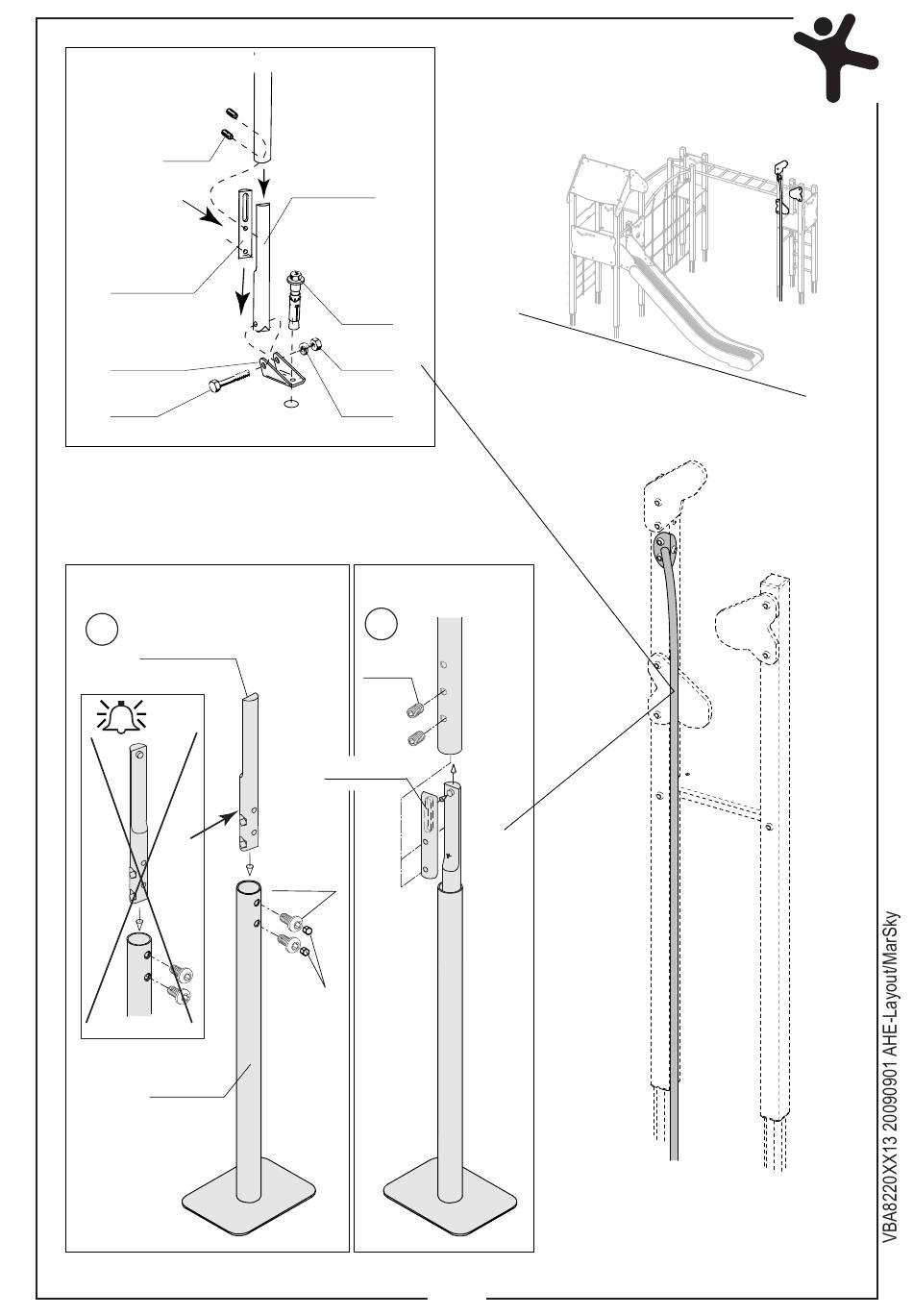 VBA8220XX13 20090901 AHE-Layout/MarSky