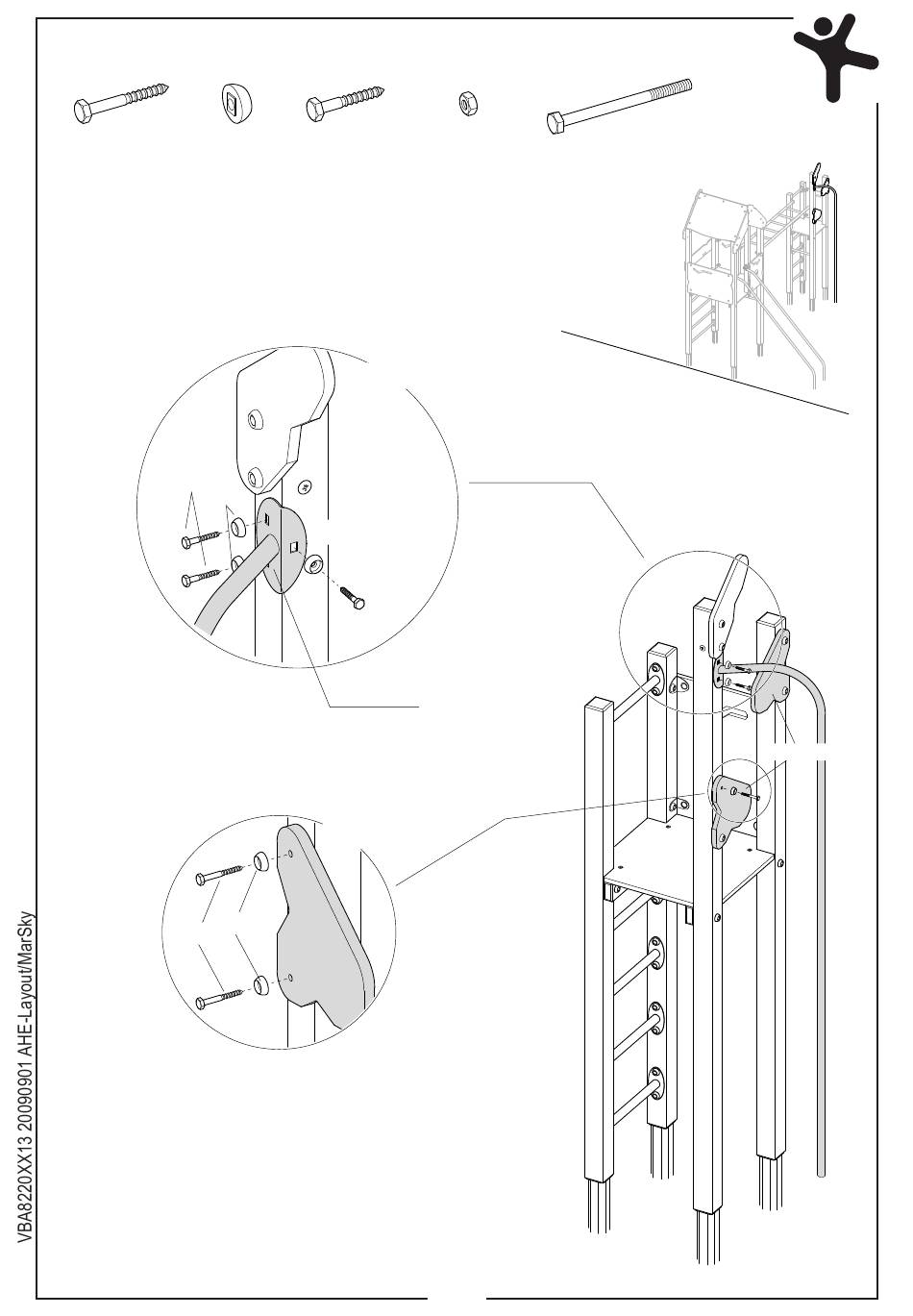 VBA8220XX13 20090901 AHE-Layout/MarSky