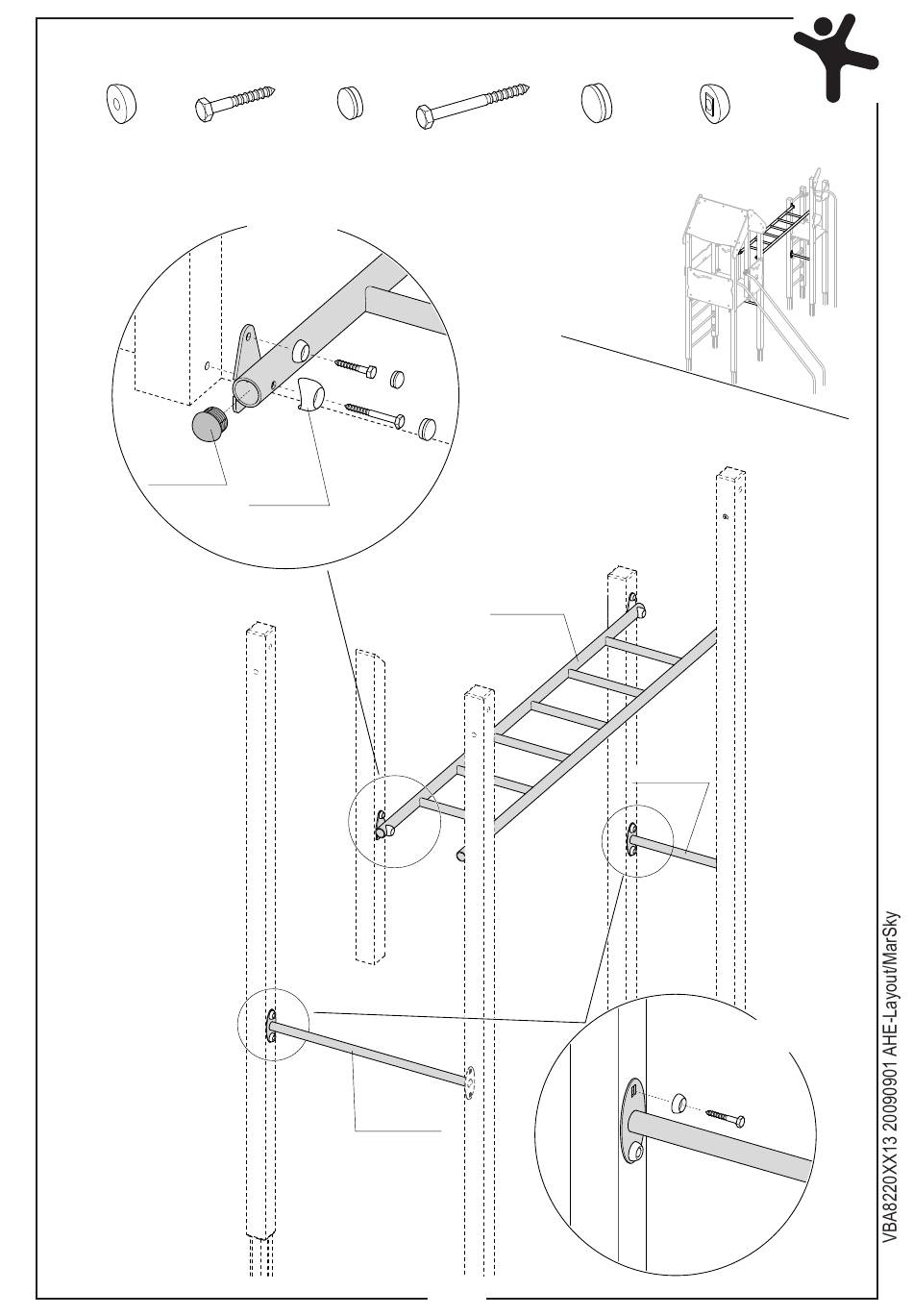 VBA8220XX13 20090901 AHE-Layout/MarSky