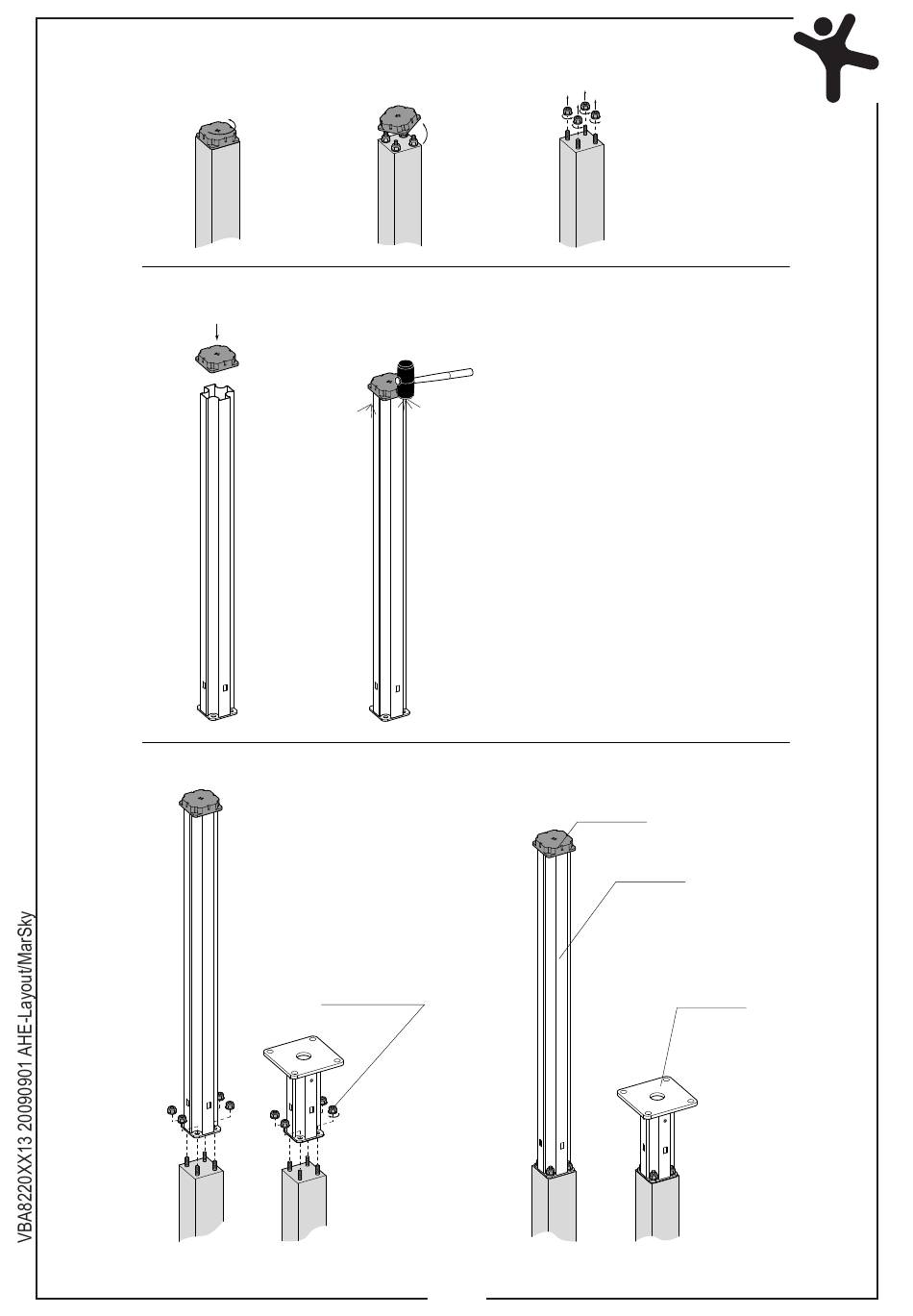 VBA8220XX13 20090901 AHE-Layout/MarSky