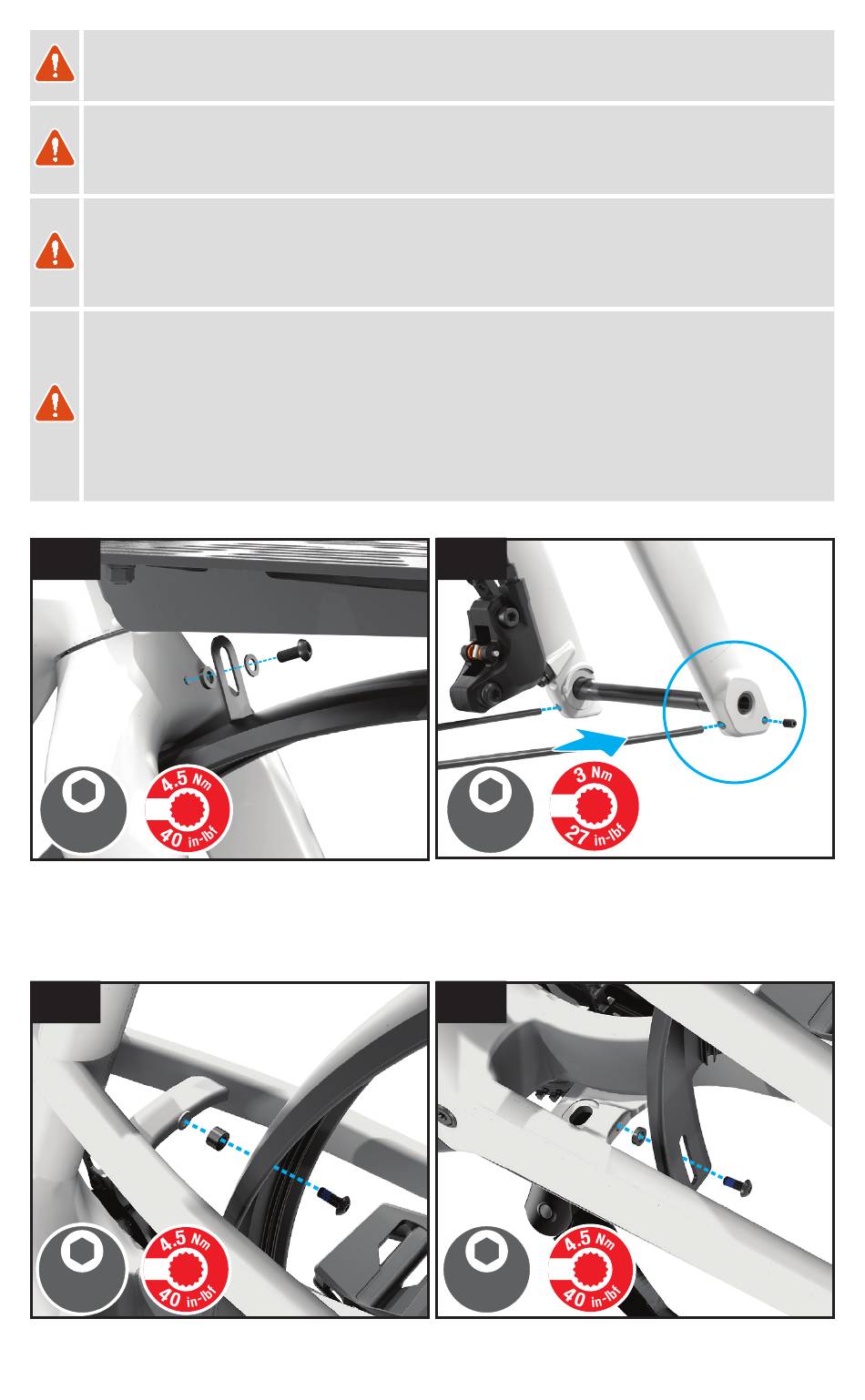 4.5 Nm
40 in-lbf

3 Nm
27 in-lbf

4.5 Nm
40 in-lbf

4.5 Nm
40 in-lbf