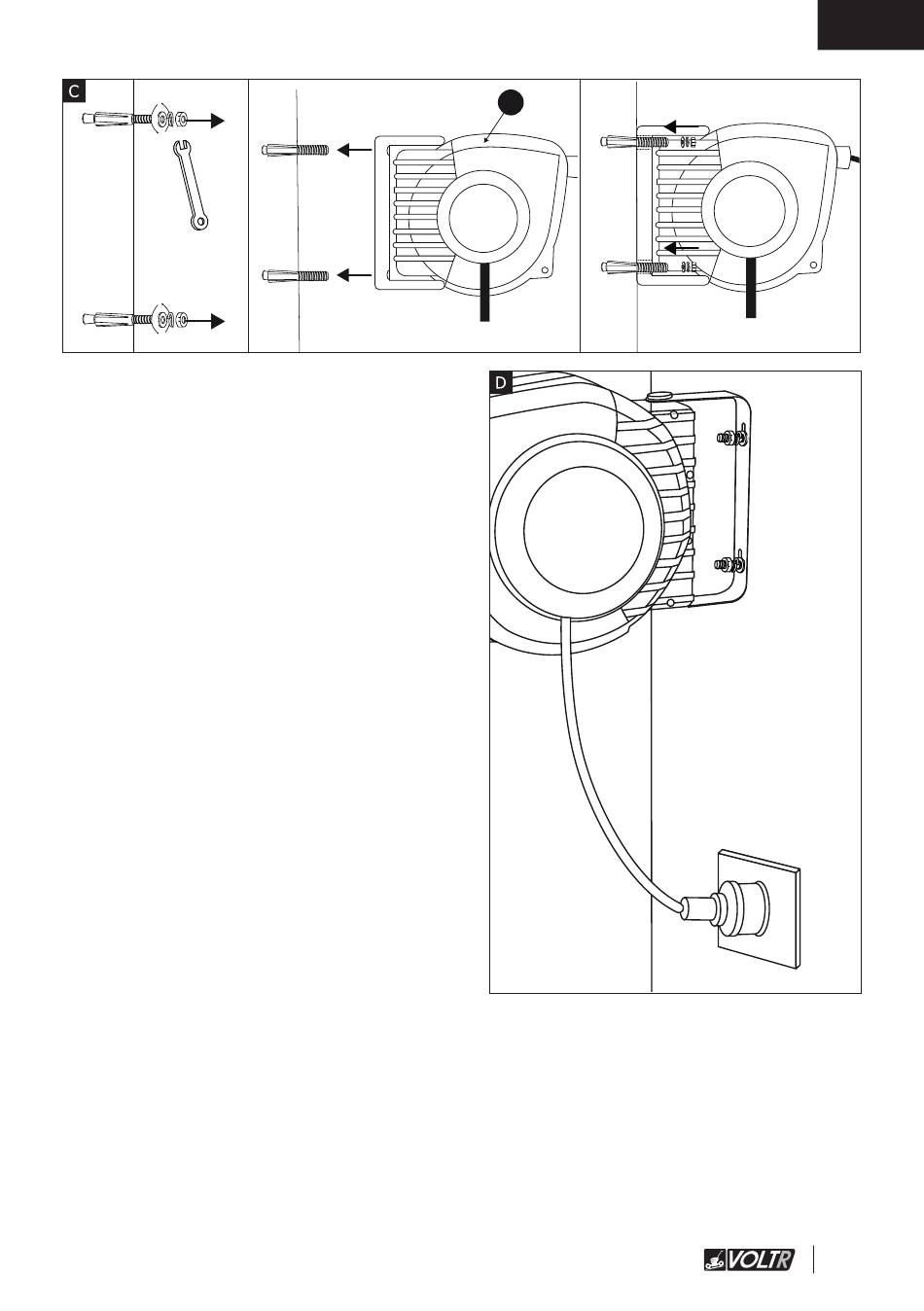 C

D

VOLTR