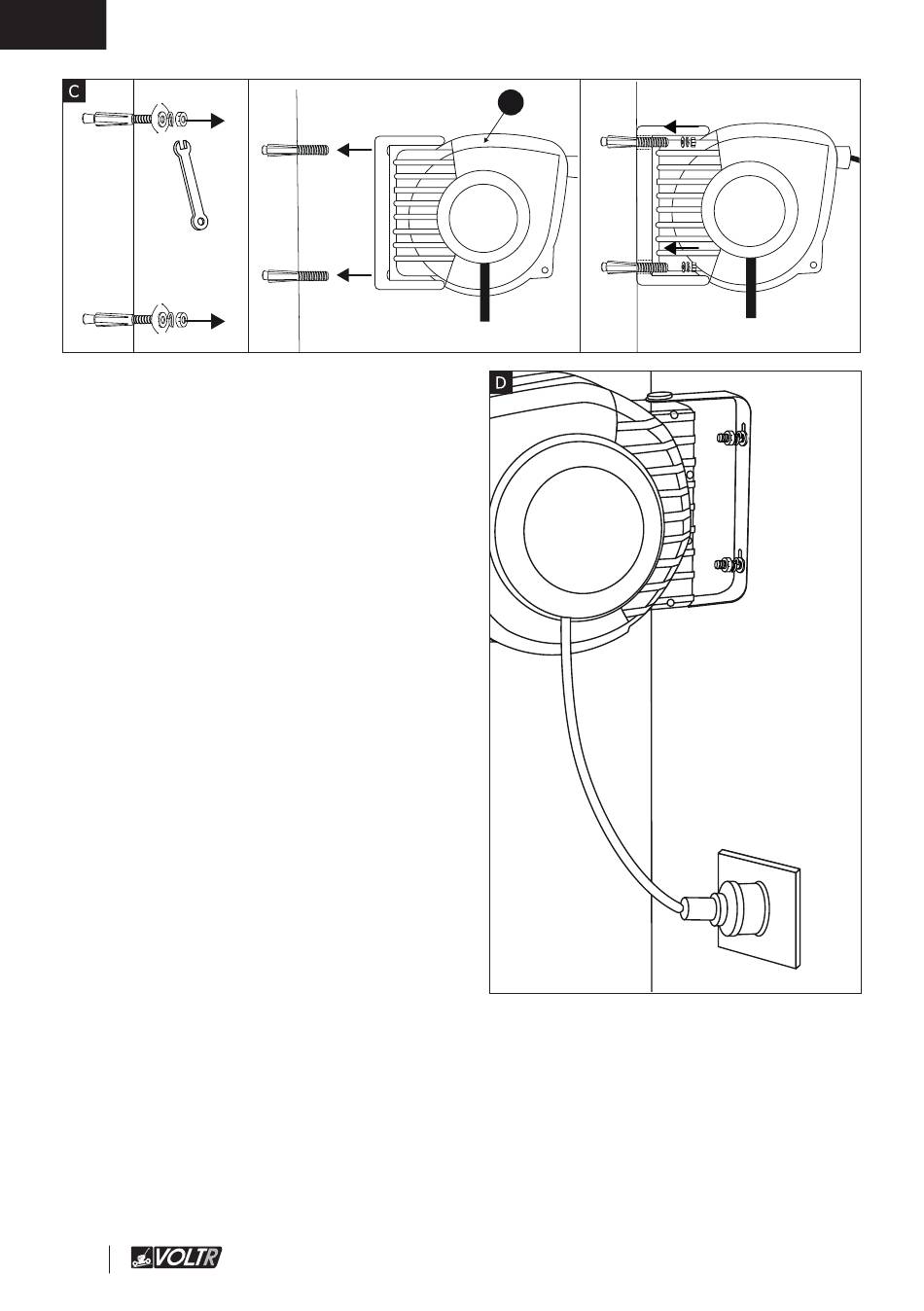 C

D

VOLTR