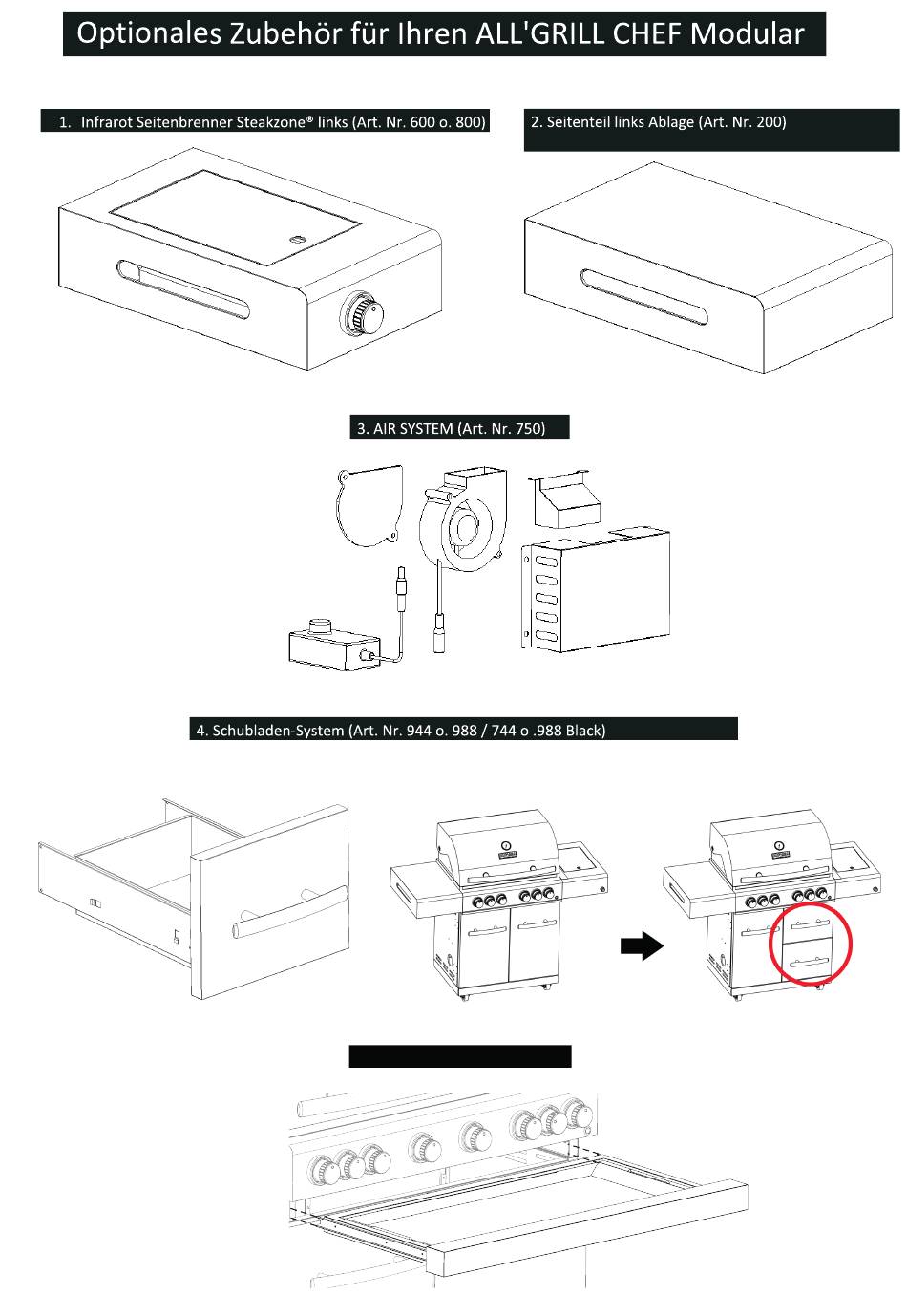 Optionales Zubehör für Ihren ALL'GRILL CHEF Modular

1. Infrarot Seitenbrenner Steakzone® links (Art. Nr. 600 o. 800)

2. Seitenteil links Ablage (Art. Nr. 200)

3. AIR SYSTEM (Art. Nr. 750)

4. Schubladen-System (Art. Nr. 944 o. 988 / 744 o .988 Black)