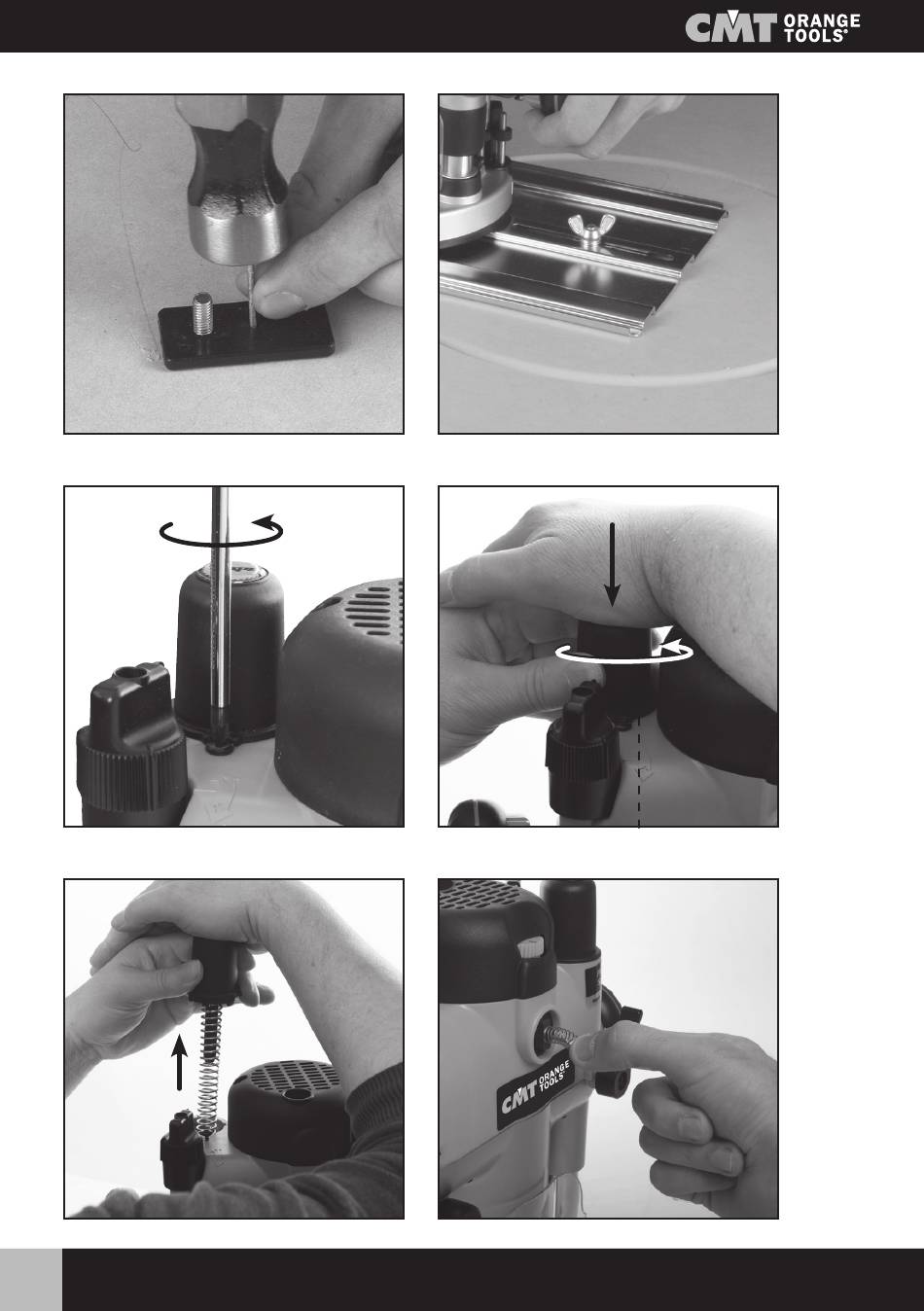 CMT ORANGE TOOLS®

CMT ORANGE TOOLS