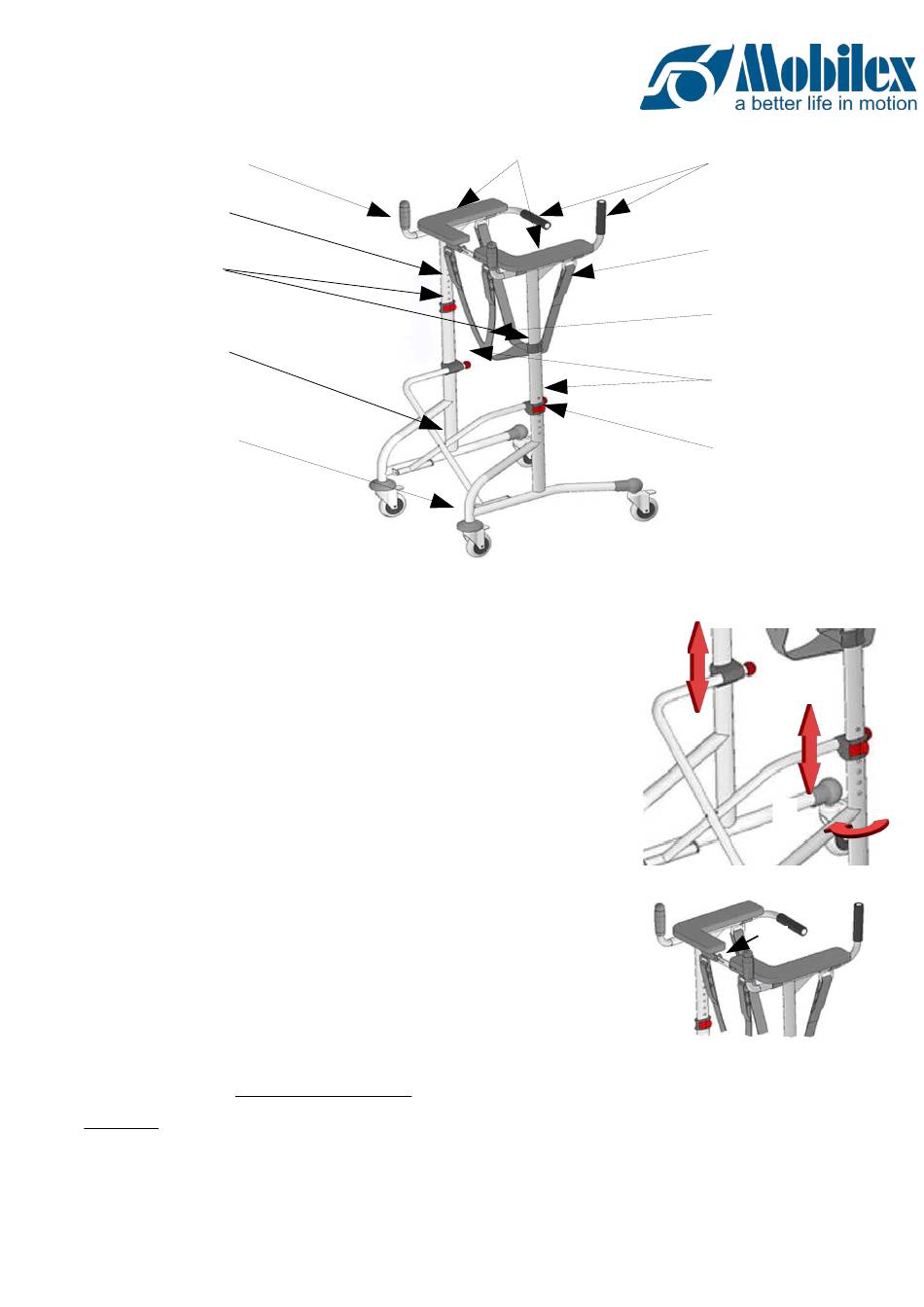 Mobilex
a better life in motion