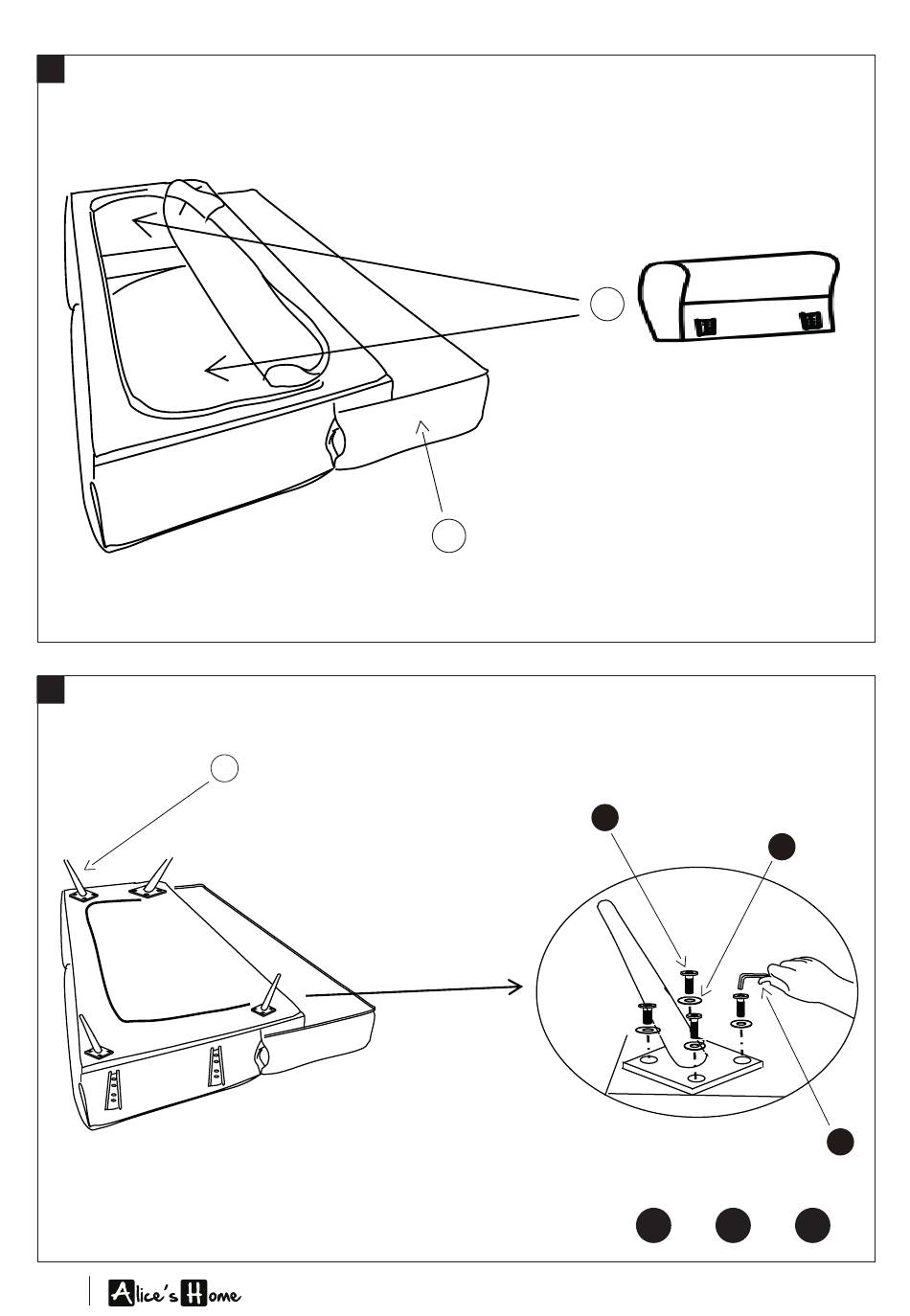 Alice's Home