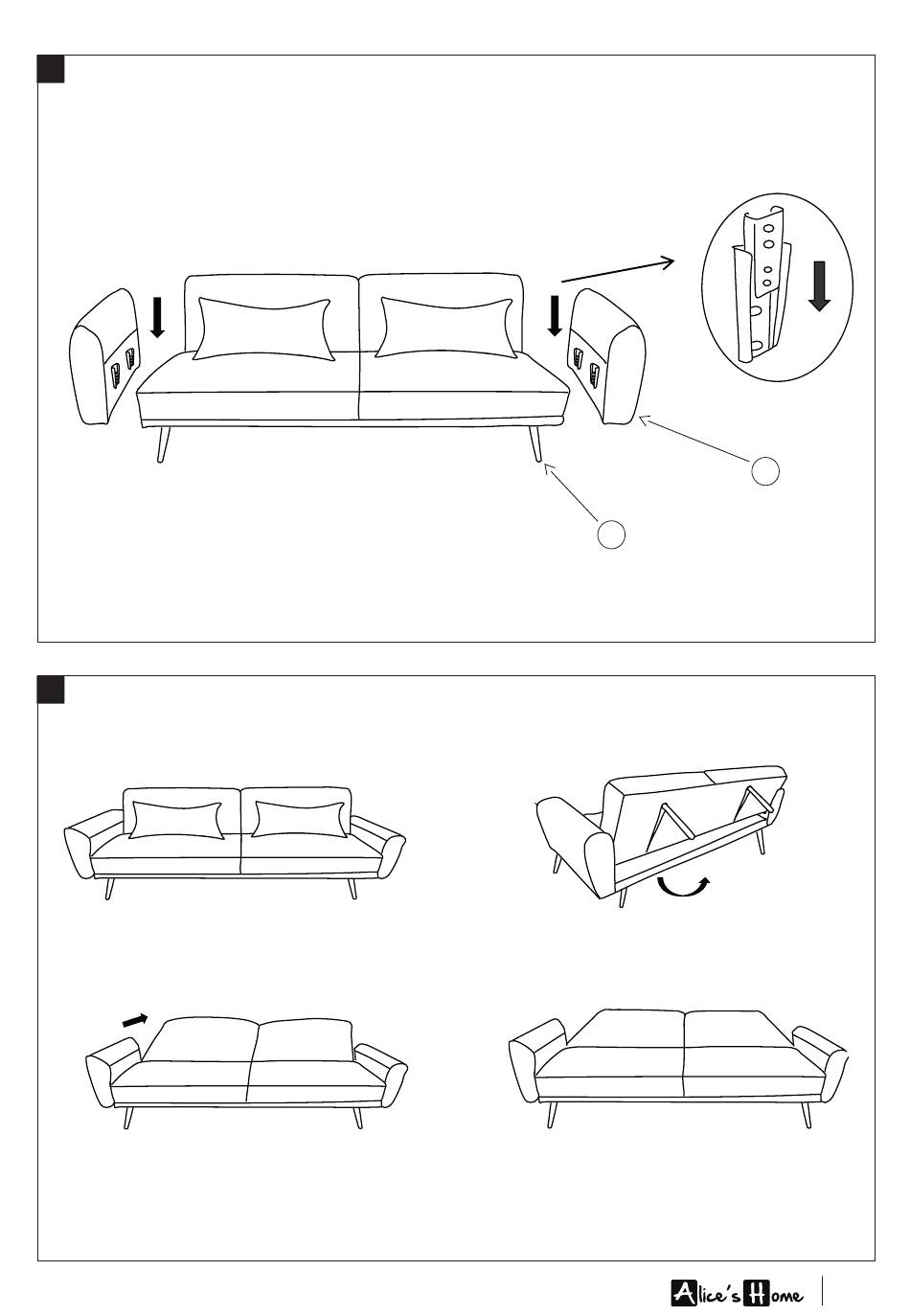 Alice's Home