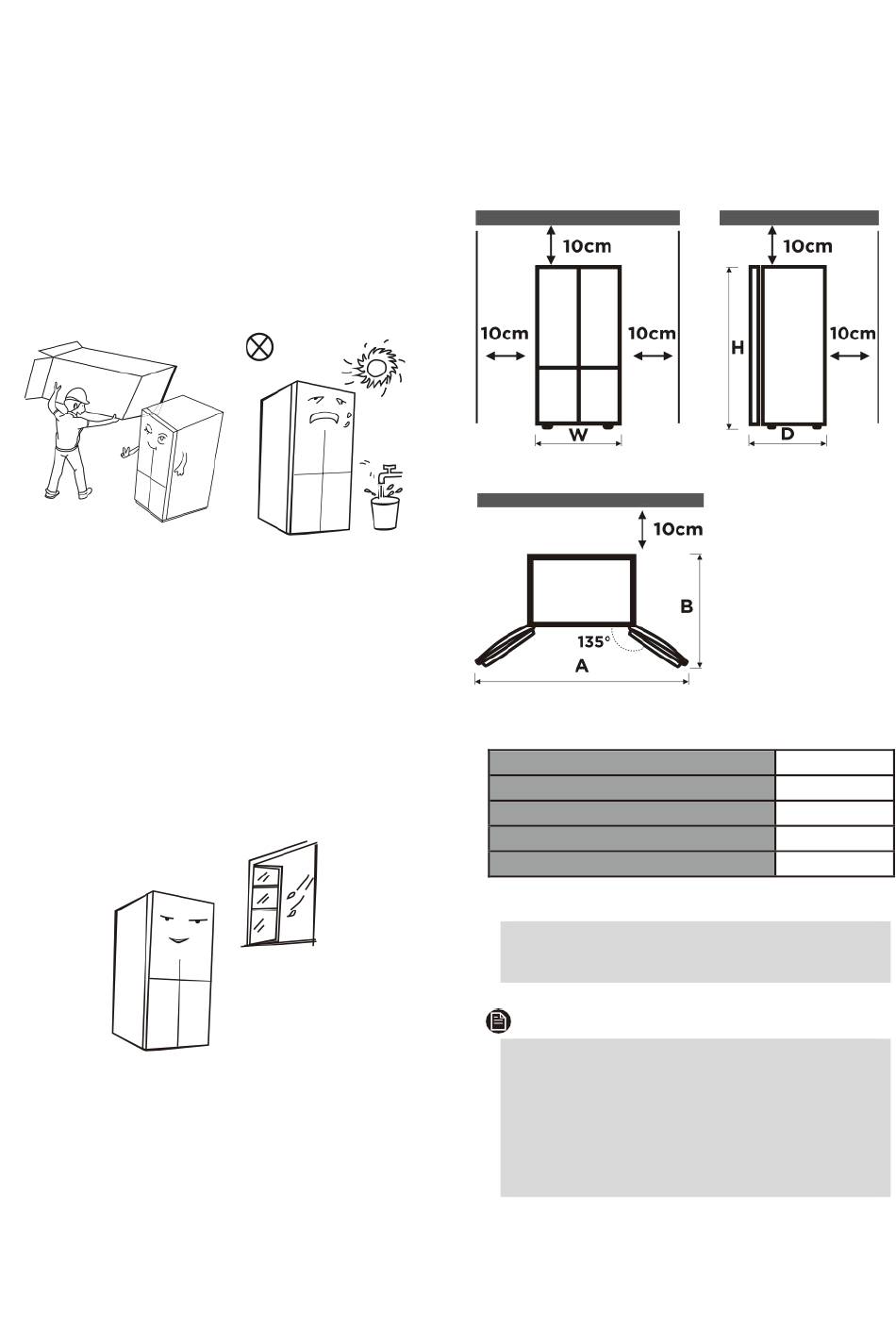 10cm
10cm
10cm
W
10cm
H
10cm
D
10cm
B
135°
A