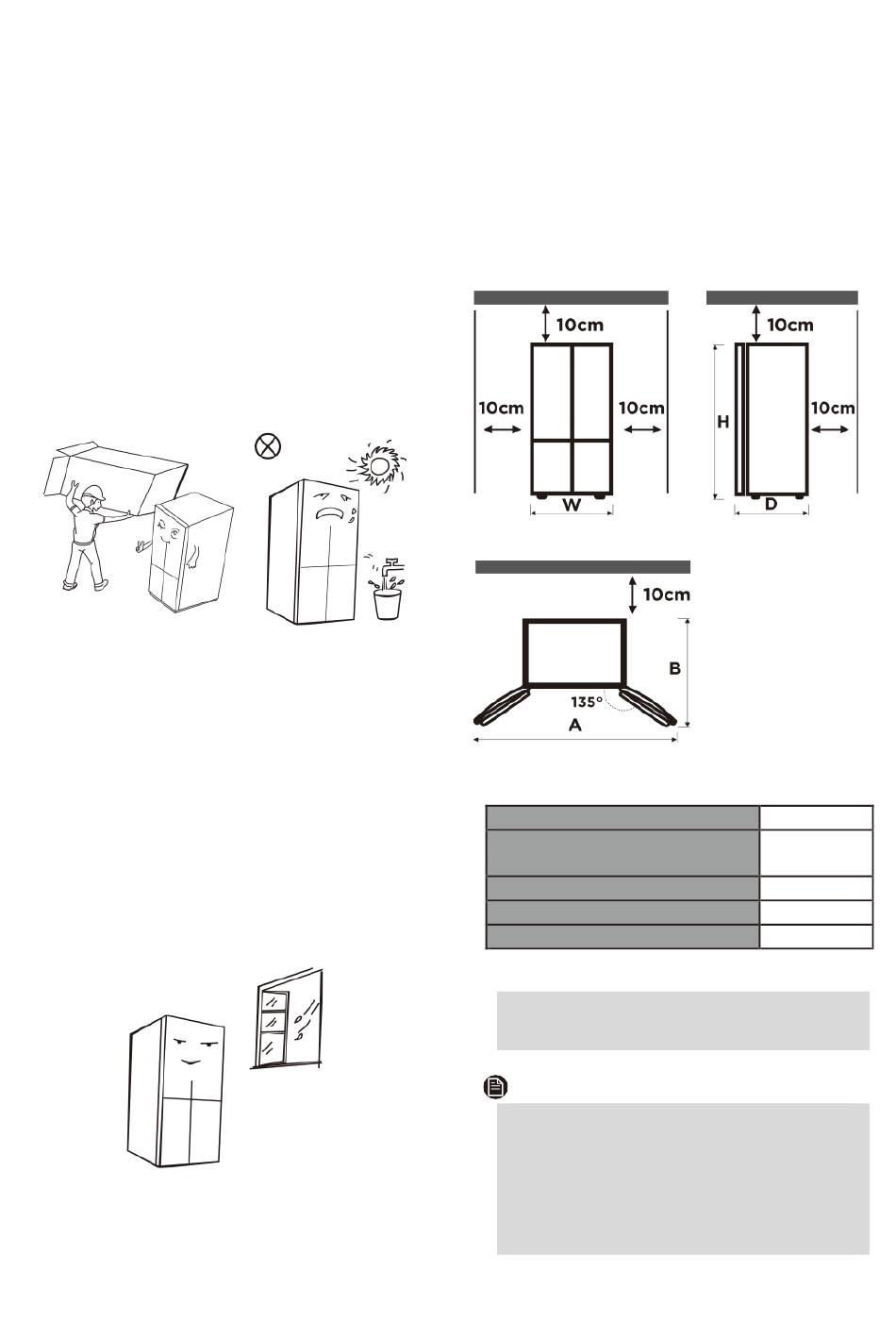 10cm

10cm

10cm

W

10cm

H

10cm

D

10cm

B

135°

A