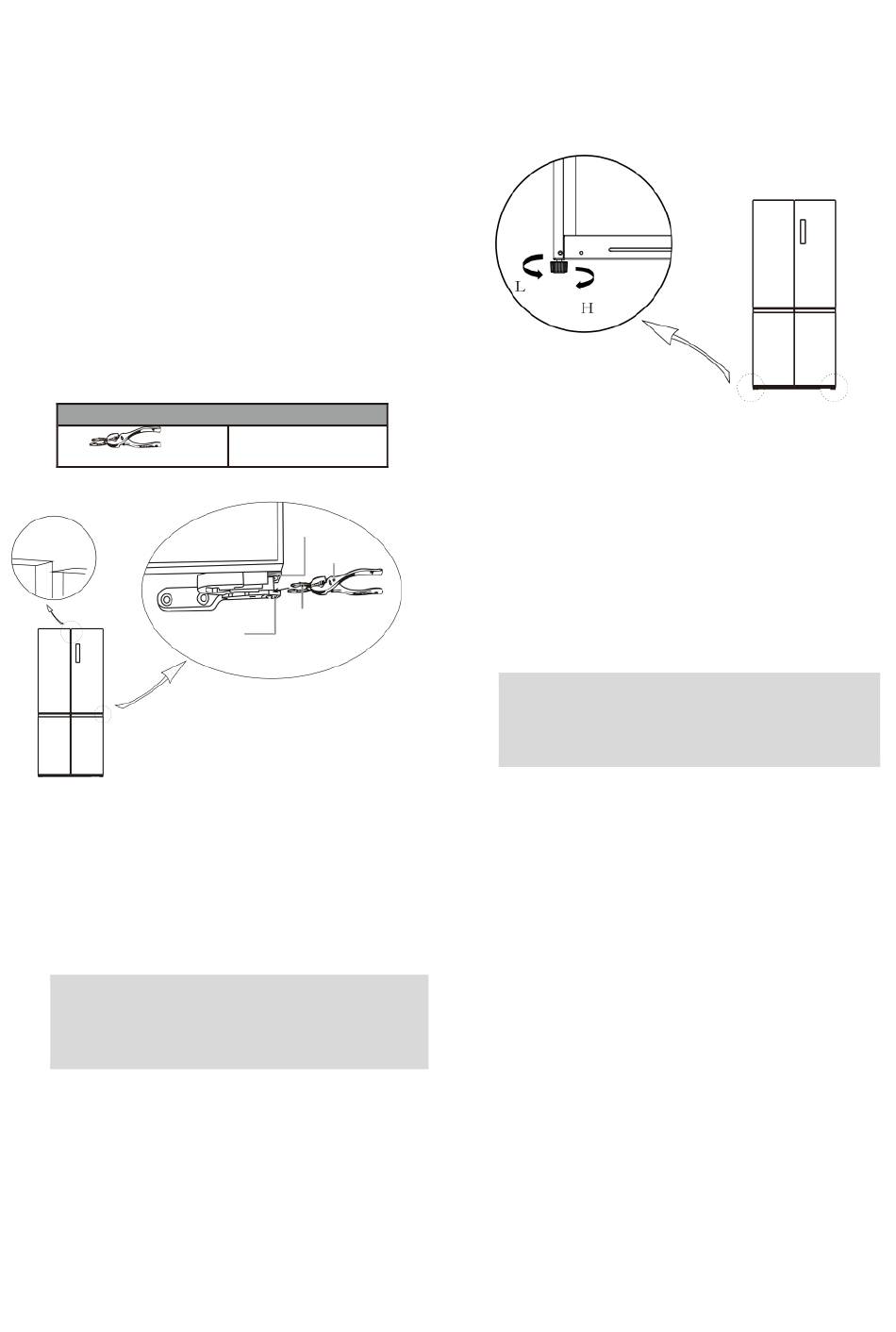 L

H