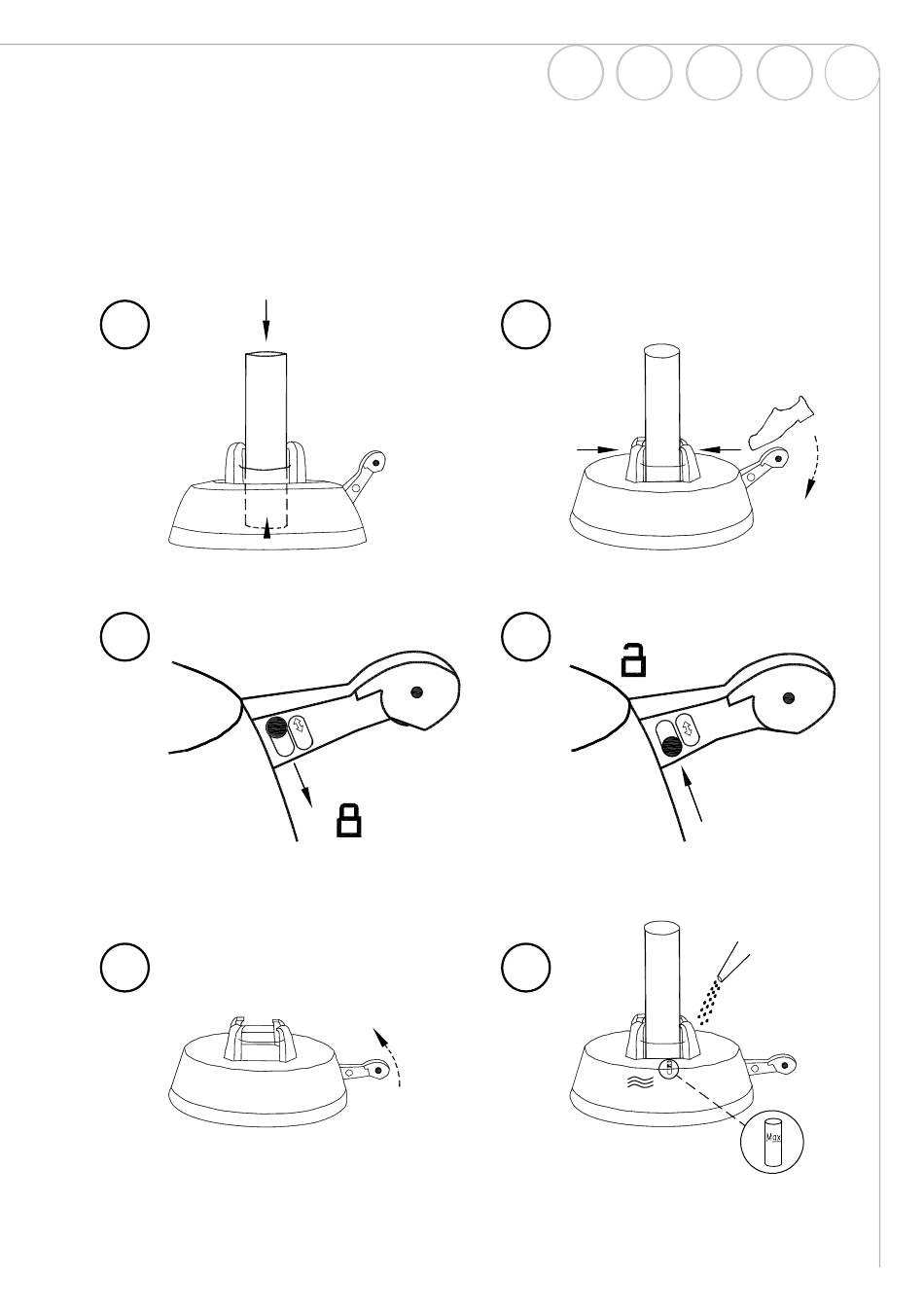 Max