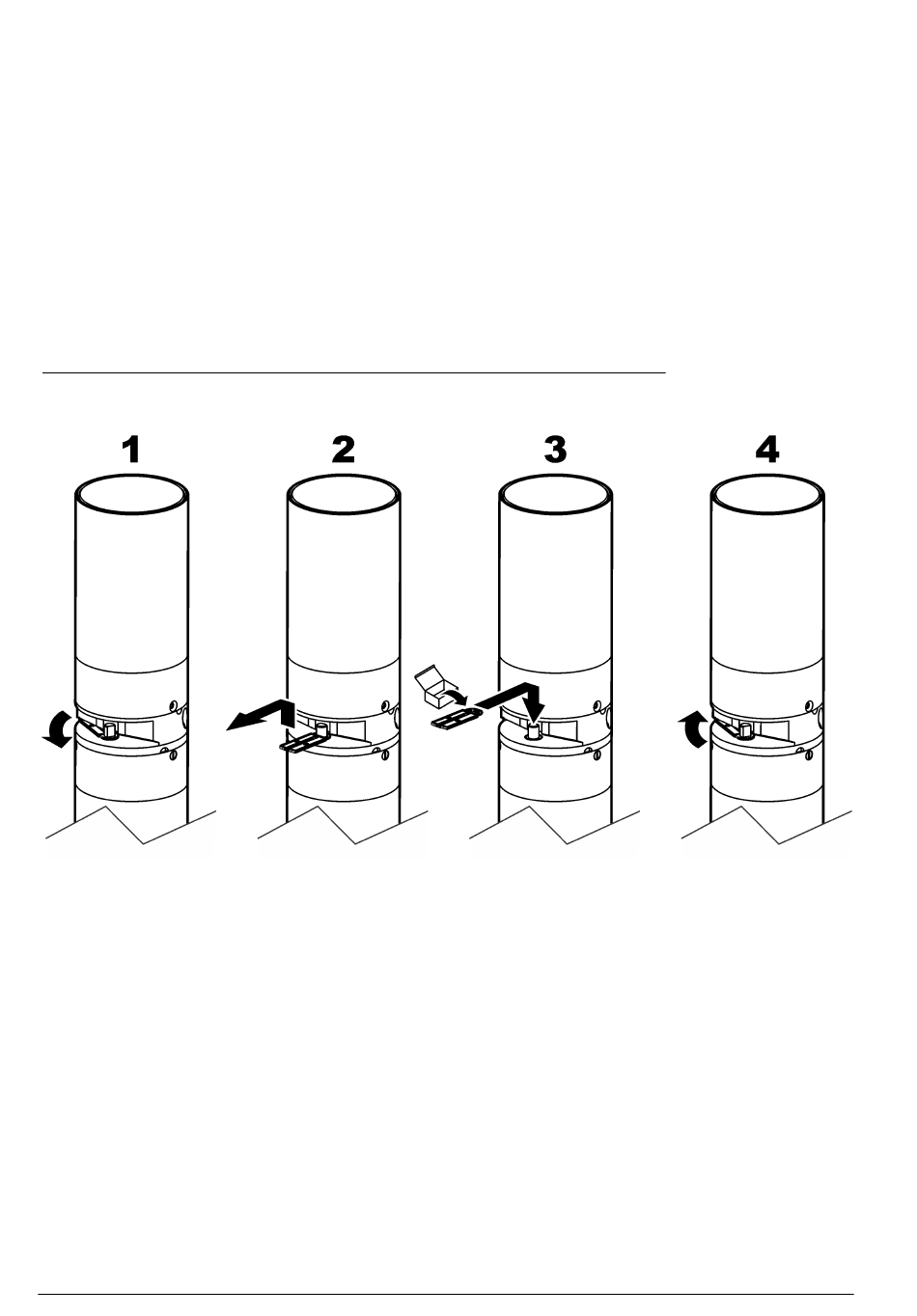 1

2

3

4