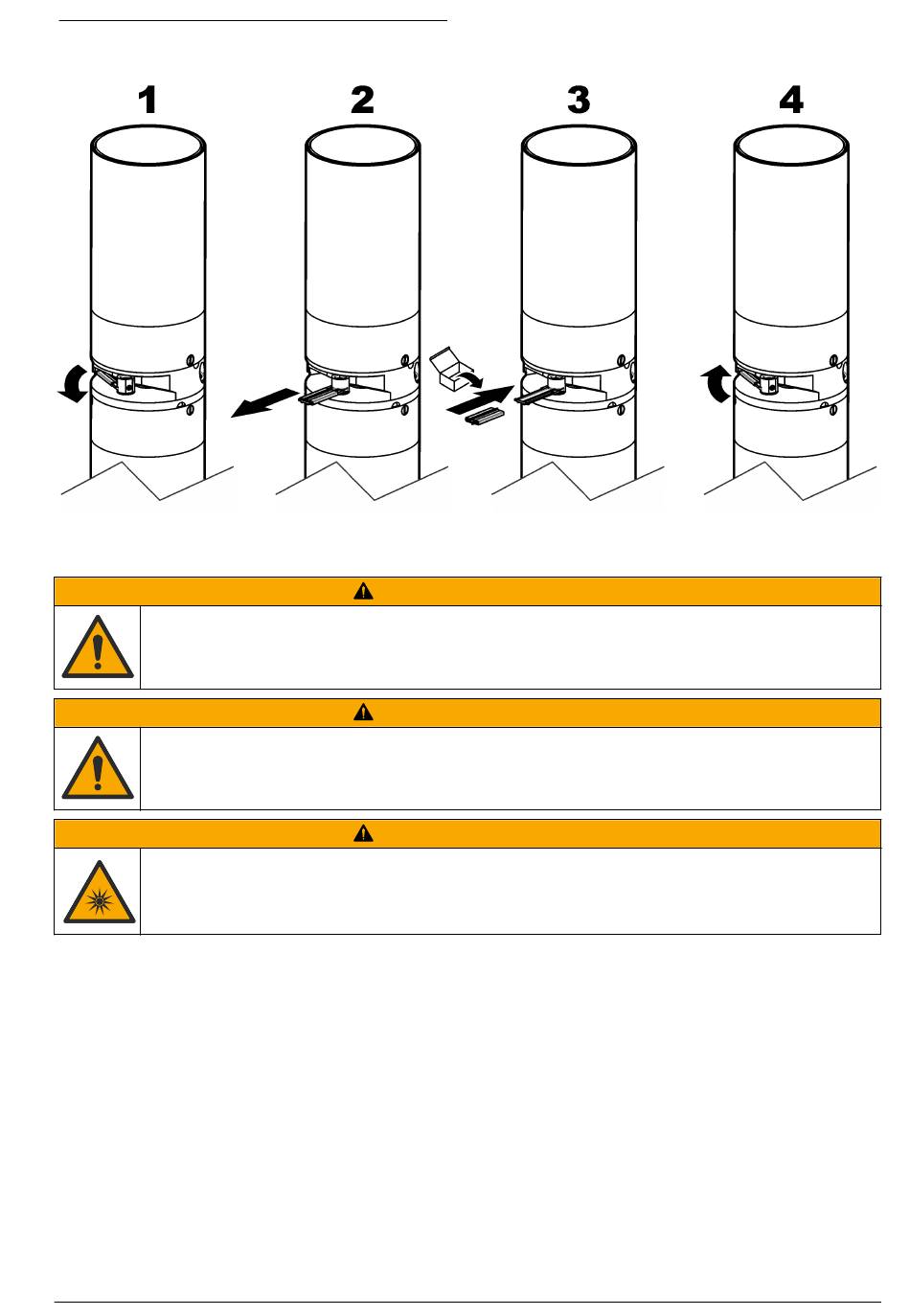 1

2

3

4